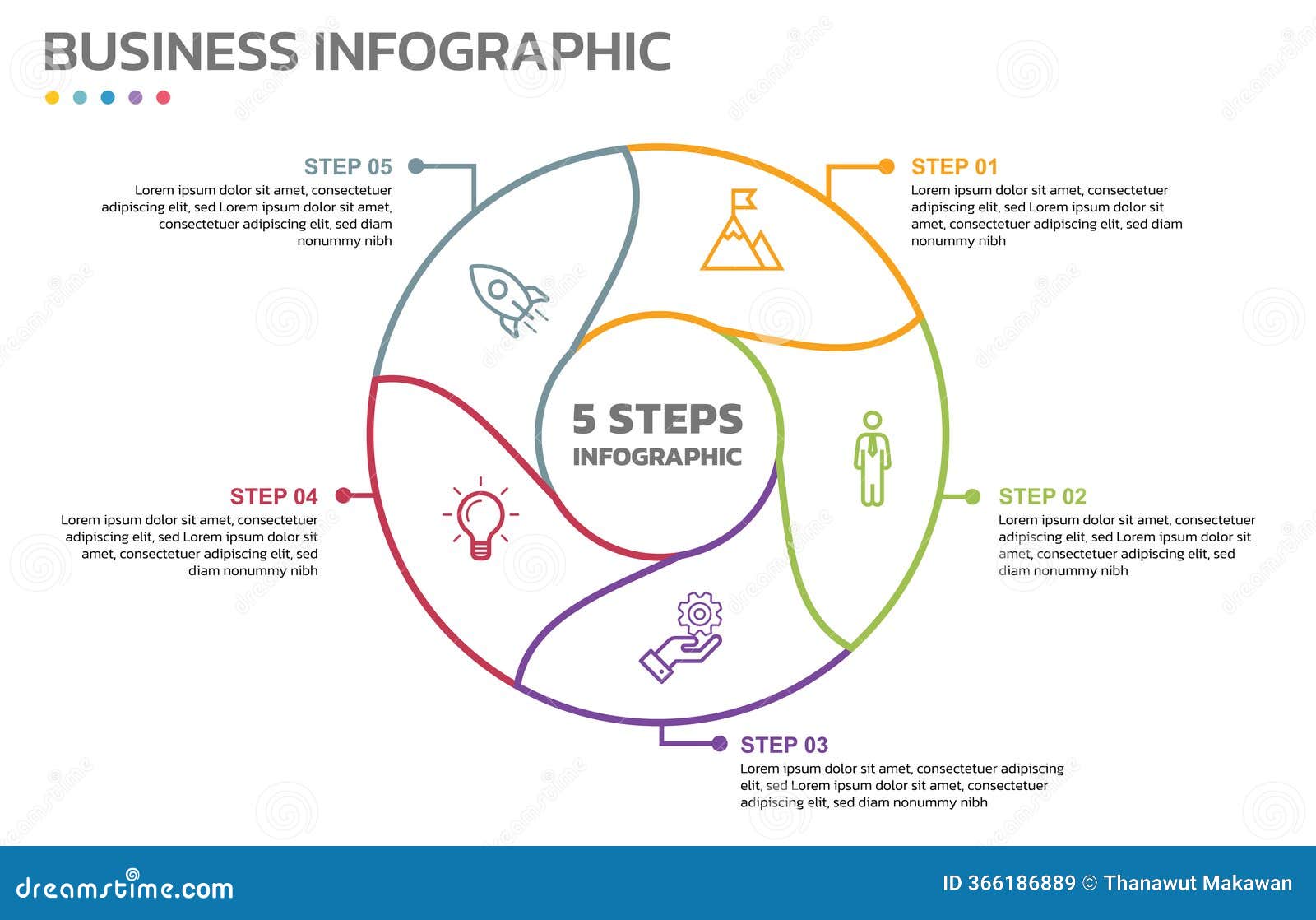 BUSINESS INFOGRAPHIC

STEP 05
Lorem ipsum dolor sit amet, consectetuer adipiscing elit, sed Lorem ipsum dolor sit amet, consectetuer adipiscing elit, sed diam nonummy nibh

STEP 01
Lorem ipsum dolor sit amet, consectetuer adipiscing elit, sed Lorem ipsum dolor sit amet, consectetuer adipiscing elit, sed diam nonummy nibh

5 STEPS
INFOGRAPHIC

STEP 04
Lorem ipsum dolor sit amet, consectetuer adipiscing elit, sed Lorem ipsum dolor sit amet, consectetuer adipiscing elit, sed diam nonummy nibh

STEP 02
Lorem ipsum dolor sit amet, consectetuer adipiscing elit, sed Lorem ipsum dolor sit amet, consectetuer adipiscing elit, sed diam nonummy nibh

STEP 03
Lorem ipsum dolor sit amet, consectetuer adipiscing elit, sed Lorem ipsum dolor sit amet, consectetuer adipiscing elit, sed diam nonummy nibh

dreamstime.com
ID 366186889 © Thanawut Makawan