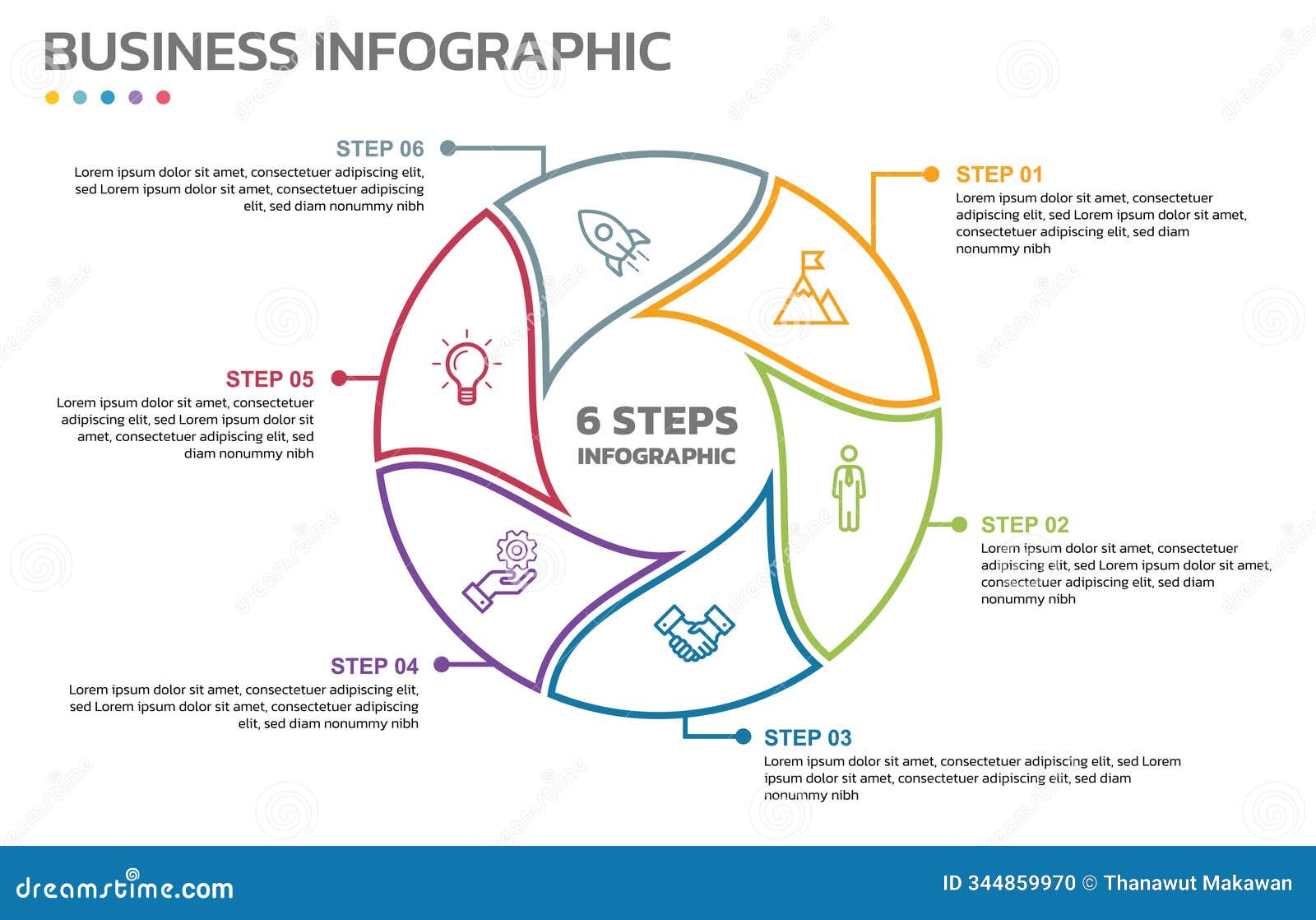 BUSINESS INFOGRAPHIC

STEP 06
Lorem ipsum dolor sit amet, consectetuer adipiscing elit, sed Lorem ipsum dolor sit amet, consectetuer adipiscing elit, sed diam nonummy nibh

STEP 01
Lorem ipsum dolor sit amet, consectetuer adipiscing elit, sed Lorem ipsum dolor sit amet, consectetuer adipiscing elit, sed diam nonummy nibh

STEP 05
Lorem ipsum dolor sit amet, consectetuer adipiscing elit, sed Lorem ipsum dolor sit amet, consectetuer adipiscing elit, sed diam nonummy nibh

6 STEPS
INFOGRAPHIC

STEP 02
Lorem ipsum dolor sit amet, consectetuer adipiscing elit, sed Lorem ipsum dolor sit amet, consectetuer adipiscing elit, sed diam nonummy nibh

STEP 04
Lorem ipsum dolor sit amet, consectetuer adipiscing elit, sed Lorem ipsum dolor sit amet, consectetuer adipiscing elit, sed diam nonummy nibh

STEP 03
Lorem ipsum dolor sit amet, consectetuer adipiscing elit, sed Lorem ipsum dolor sit amet, consectetuer adipiscing elit, sed diam nonummy nibh

dreamstime.com
ID 344859970 © Thanawut Makawan