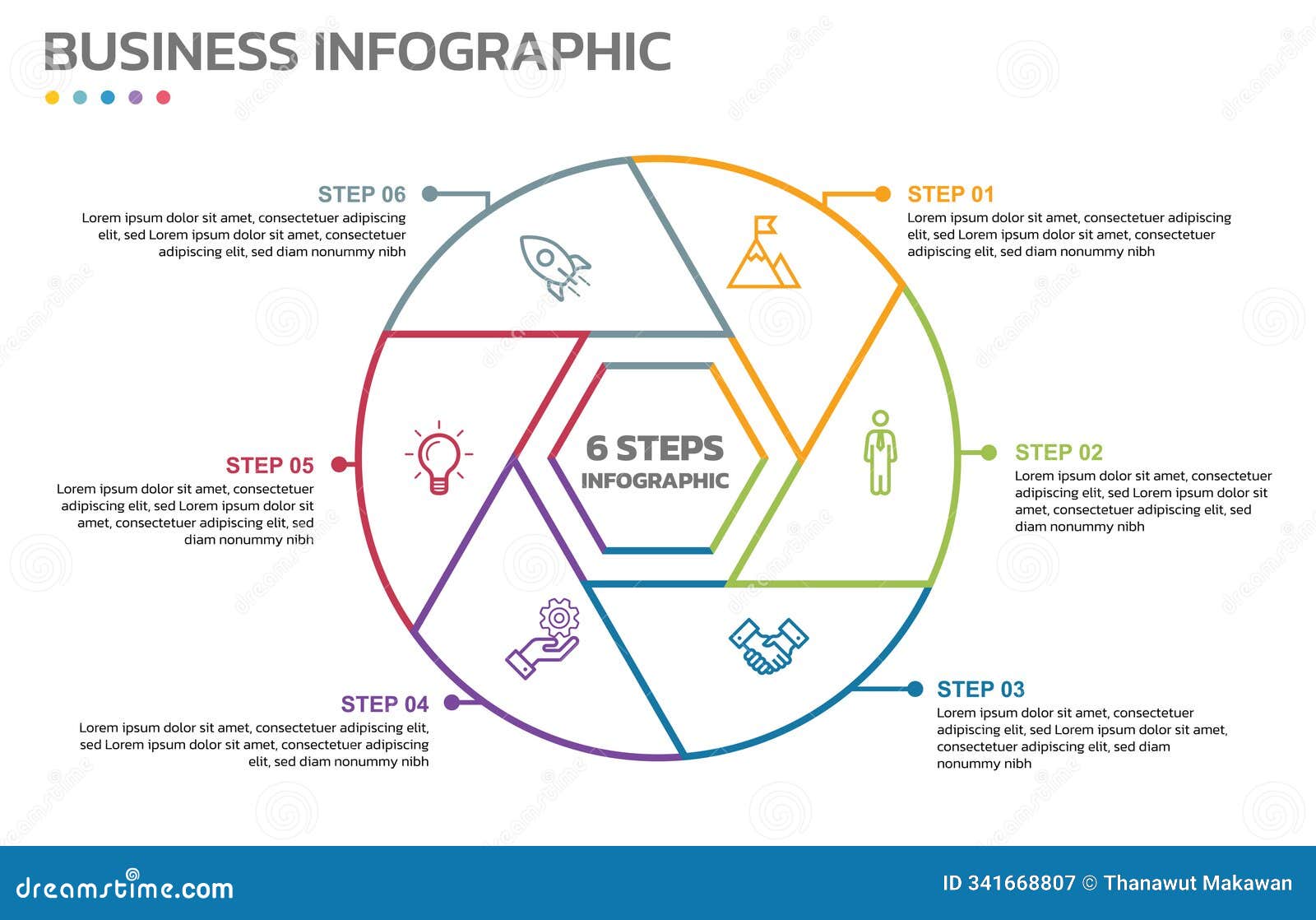 BUSINESS INFOGRAPHIC

STEP 06
Lorem ipsum dolor sit amet, consectetuer adipiscing elit, sed Lorem ipsum dolor sit amet, consectetuer adipiscing elit, sed diam nonummy nibh

STEP 01
Lorem ipsum dolor sit amet, consectetuer adipiscing elit, sed Lorem ipsum dolor sit amet, consectetuer adipiscing elit, sed diam nonummy nibh

6 STEPS
INFOGRAPHIC

STEP 05
Lorem ipsum dolor sit amet, consectetuer adipiscing elit, sed Lorem ipsum dolor sit amet, consectetuer adipiscing elit, sed diam nonummy nibh

STEP 02
Lorem ipsum dolor sit amet, consectetuer adipiscing elit, sed Lorem ipsum dolor sit amet, consectetuer adipiscing elit, sed diam nonummy nibh

STEP 04
Lorem ipsum dolor sit amet, consectetuer adipiscing elit, sed Lorem ipsum dolor sit amet, consectetuer adipiscing elit, sed diam nonummy nibh

STEP 03
Lorem ipsum dolor sit amet, consectetuer adipiscing elit, sed Lorem ipsum dolor sit amet, consectetuer adipiscing elit, sed diam nonummy nibh

dreamstime.com
ID 341668807 © Thanawut Makawan