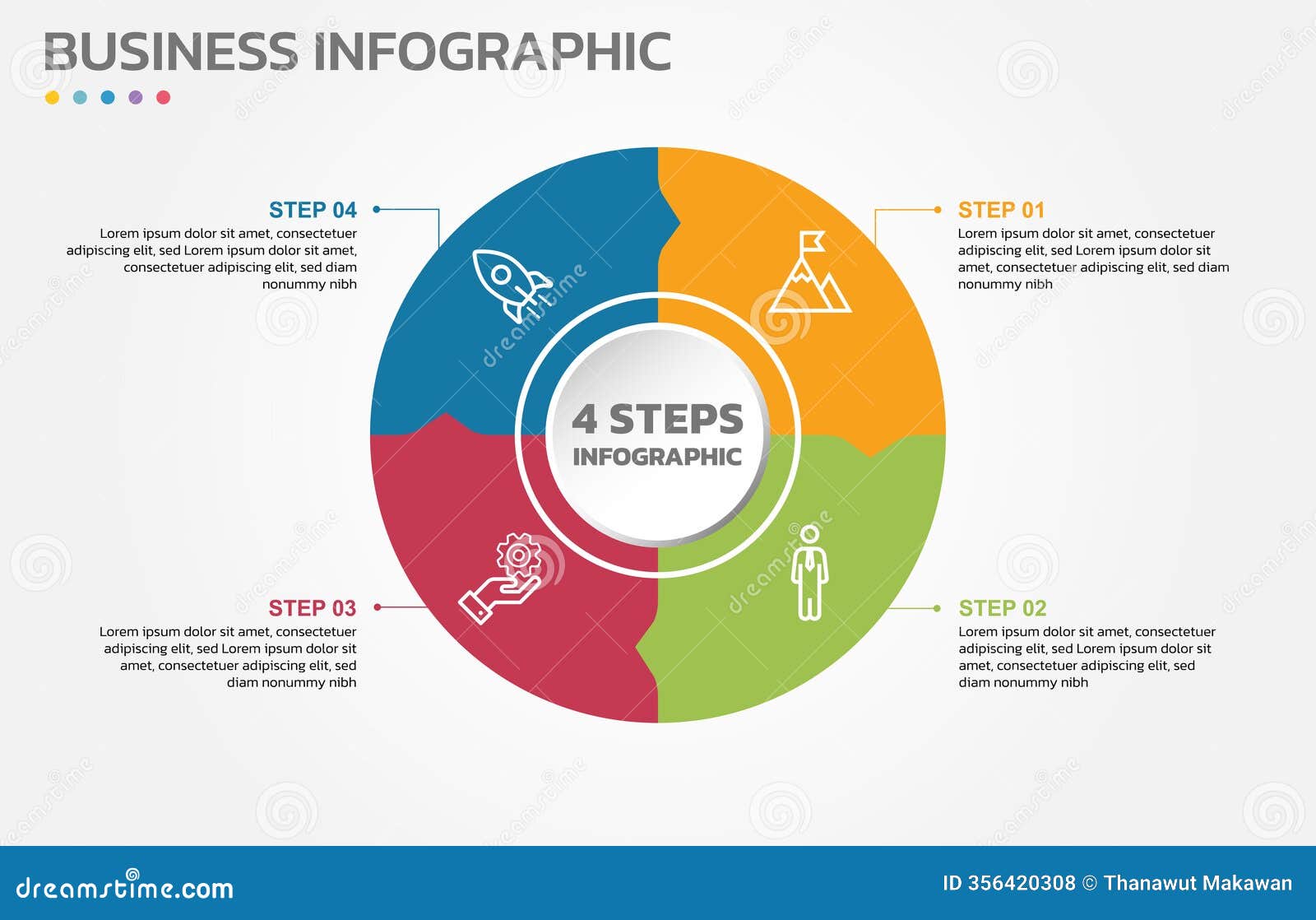 BUSINESS INFOGRAPHIC

STEP 04
Lorem ipsum dolor sit amet, consectetuer adipiscing elit, sed Lorem ipsum dolor sit amet, consectetuer adipiscing elit, sed diam nonummy nibh

STEP 01
Lorem ipsum dolor sit amet, consectetuer adipiscing elit, sed Lorem ipsum dolor sit amet, consectetuer adipiscing elit, sed diam nonummy nibh

4 STEPS
INFOGRAPHIC

STEP 03
Lorem ipsum dolor sit amet, consectetuer adipiscing elit, sed Lorem ipsum dolor sit amet, consectetuer adipiscing elit, sed diam nonummy nibh

STEP 02
Lorem ipsum dolor sit amet, consectetuer adipiscing elit, sed Lorem ipsum dolor sit amet, consectetuer adipiscing elit, sed diam nonummy nibh

dreamstime.com
ID 356420308 © Thanawut Makawan