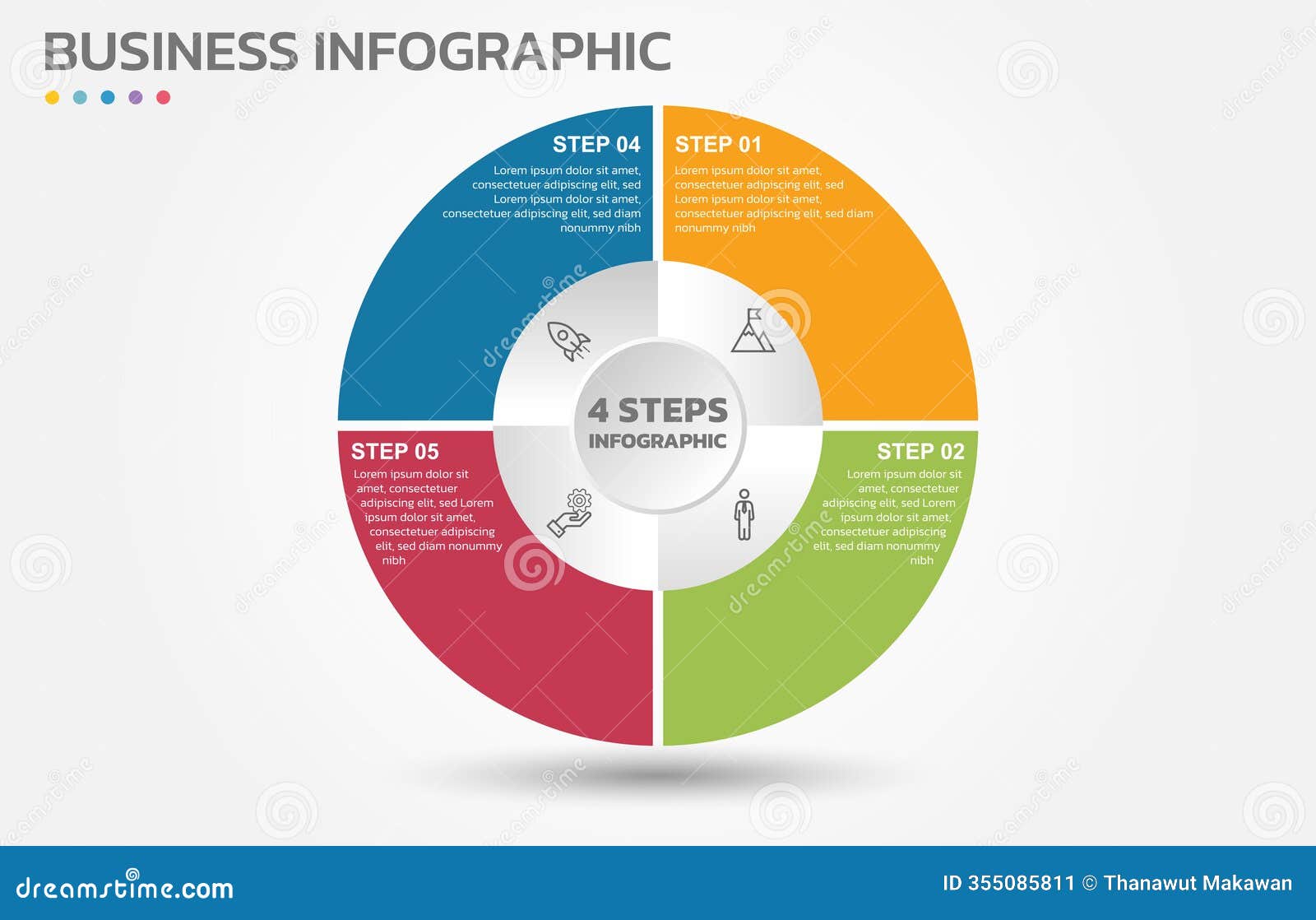 BUSINESS INFOGRAPHIC

STEP 04
Lorem ipsum dolor sit amet, consectetuer adipiscing elit, sed Lorem ipsum dolor sit amet, consectetuer adipiscing elit, sed diam nonummy nibh

STEP 01
Lorem ipsum dolor sit amet, consectetuer adipiscing elit, sed Lorem ipsum dolor sit amet, consectetuer adipiscing elit, sed diam nonummy nibh

4 STEPS
INFOGRAPHIC

STEP 05
Lorem ipsum dolor sit amet, consectetuer adipiscing elit, sed Lorem ipsum dolor sit amet, consectetuer adipiscing elit, sed diam nonummy nibh

STEP 02
Lorem ipsum dolor sit amet, consectetuer adipiscing elit, sed Lorem ipsum dolor sit amet, consectetuer adipiscing elit, sed diam nonummy nibh

dreamstime.com

ID 355085811 © Thanawut Makawan