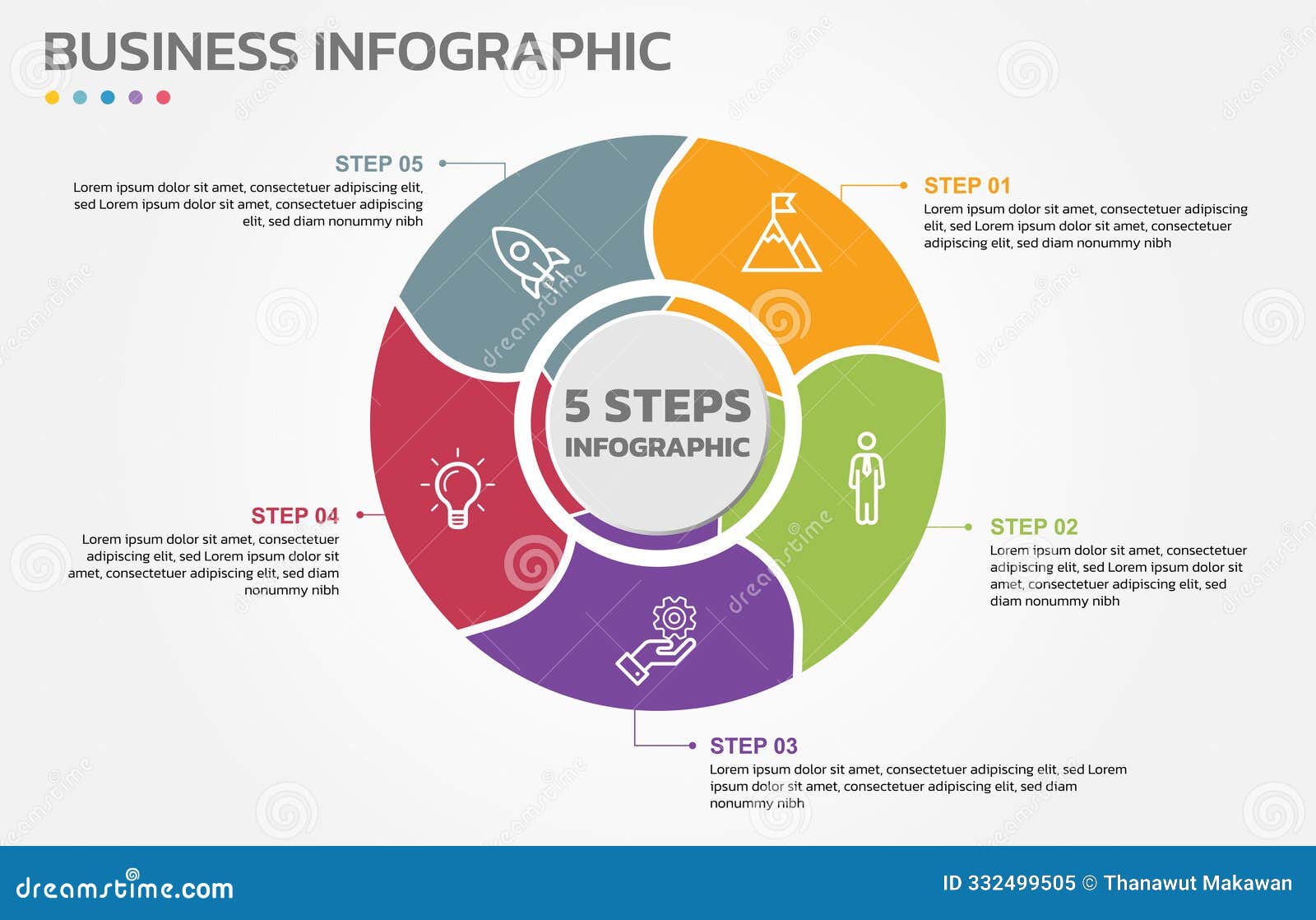 BUSINESS INFOGRAPHIC

STEP 05
Lorem ipsum dolor sit amet, consectetuer adipiscing elit, sed Lorem ipsum dolor sit amet, consectetuer adipiscing elit, sed diam nonummy nibh

STEP 01
Lorem ipsum dolor sit amet, consectetuer adipiscing elit, sed Lorem ipsum dolor sit amet, consectetuer adipiscing elit, sed diam nonummy nibh

5 STEPS
INFOGRAPHIC

STEP 04
Lorem ipsum dolor sit amet, consectetuer adipiscing elit, sed Lorem ipsum dolor sit amet, consectetuer adipiscing elit, sed diam nonummy nibh

STEP 02
Lorem ipsum dolor sit amet, consectetuer adipiscing elit, sed Lorem ipsum dolor sit amet, consectetuer adipiscing elit, sed diam nonummy nibh

STEP 03
Lorem ipsum dolor sit amet, consectetuer adipiscing elit, sed Lorem ipsum dolor sit amet, consectetuer adipiscing elit, sed diam nonummy nibh

dreamstime.com
ID 332499505 © Thanawut Makawan