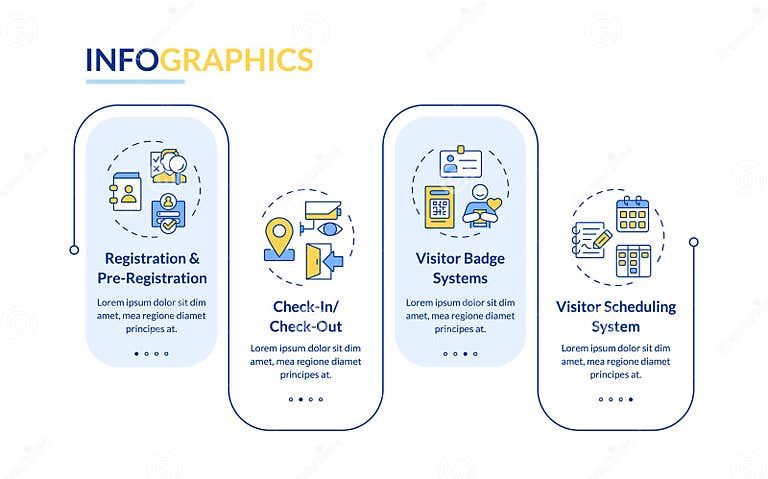 INFOGRAPHICS

Registration & Pre-Registration

Lorem ipsum dolor sit dim amet, mea regione diamet principes at.

Check-In/ Check-Out

Lorem ipsum dolor sit dim amet, mea regione diamet principes at.

Visitor Badge Systems

Lorem ipsum dolor sit dim amet, mea regione diamet principes at.

Visitor Scheduling System

Lorem ipsum dolor sit dim amet, mea regione diamet principes at.