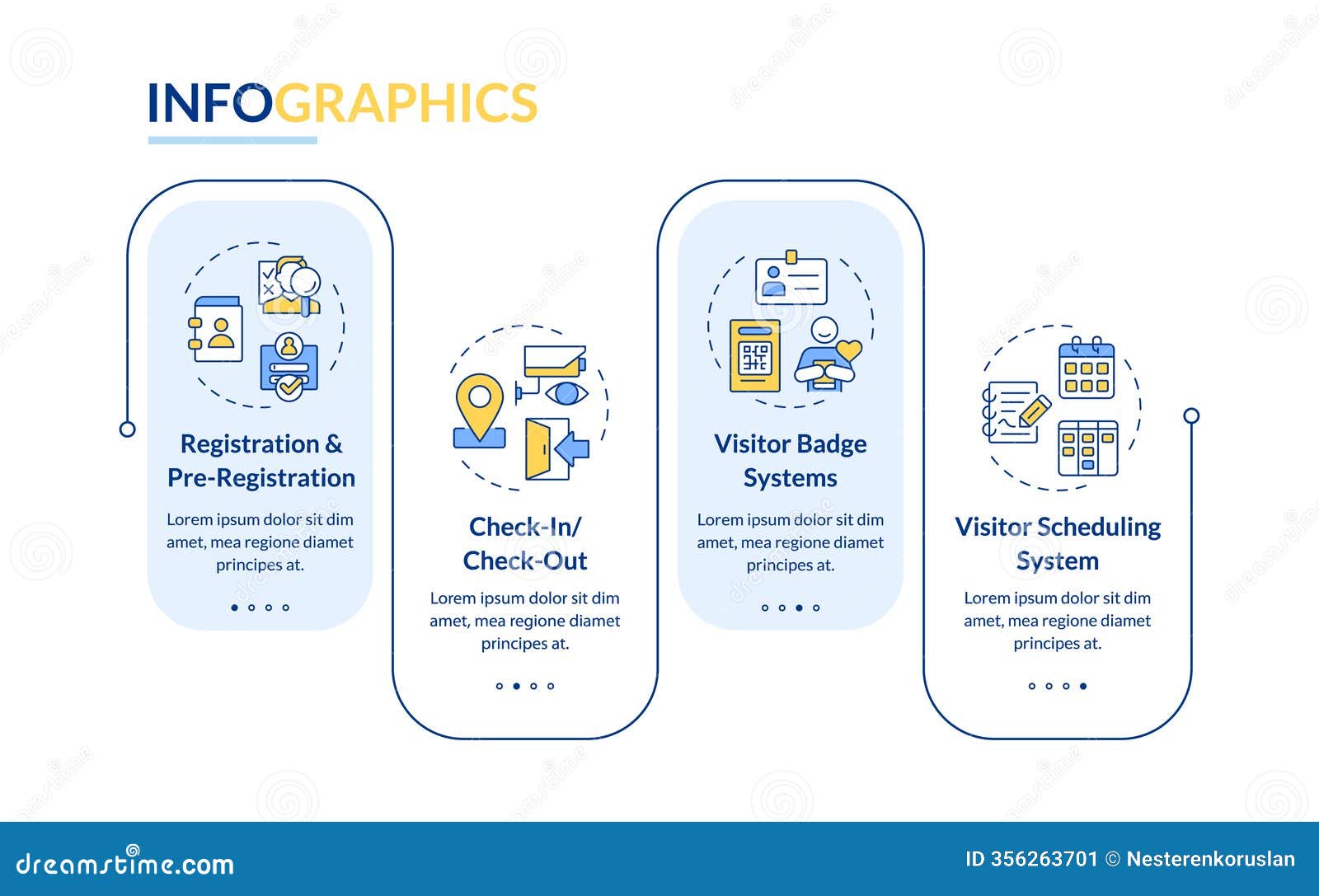 INFOGRAPHICS

Registration & Pre-Registration

Lorem ipsum dolor sit dim amet, mea regione diamet principes at.

Check-In/ Check-Out

Lorem ipsum dolor sit dim amet, mea regione diamet principes at.

Visitor Badge Systems

Lorem ipsum dolor sit dim amet, mea regione diamet principes at.

Visitor Scheduling System

Lorem ipsum dolor sit dim amet, mea regione diamet principes at.

dreamstime.com

ID 356263701 © Nesterenkoruslan