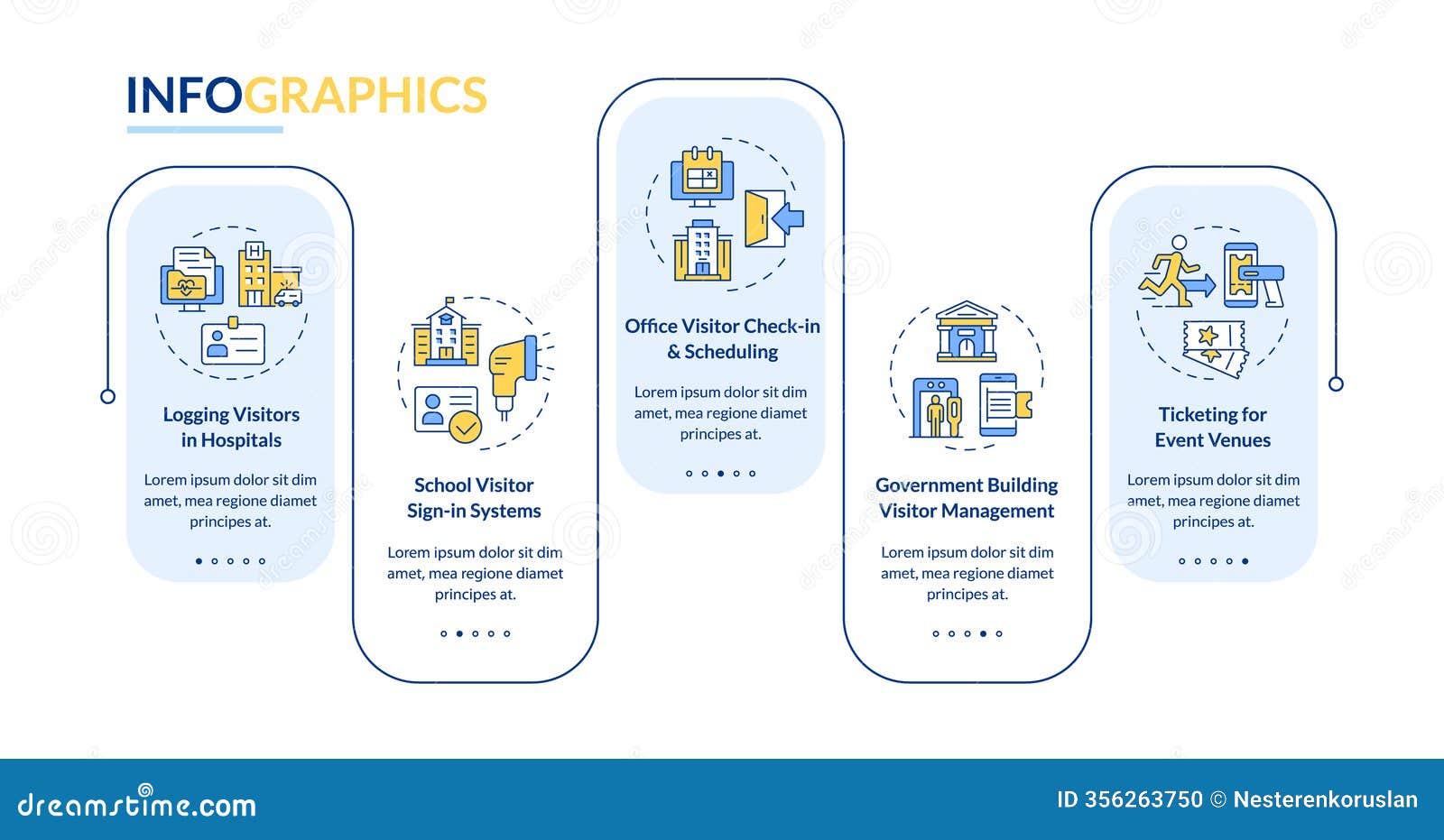 INFOGRAPHICS

Logging Visitors in Hospitals

Lorem ipsum dolor sit dim amet, mea regione diamet principes at.

School Visitor Sign-in Systems

Lorem ipsum dolor sit dim amet, mea regione diamet principes at.

Office Visitor Check-in & Scheduling

Lorem ipsum dolor sit dim amet, mea regione diamet principes at.

Government Building Visitor Management

Lorem ipsum dolor sit dim amet, mea regione diamet principes at.

Ticketing for Event Venues

Lorem ipsum dolor sit dim amet, mea regione diamet principes at.

dreamstime.com

ID 356263750 © Nesterenkoruslan