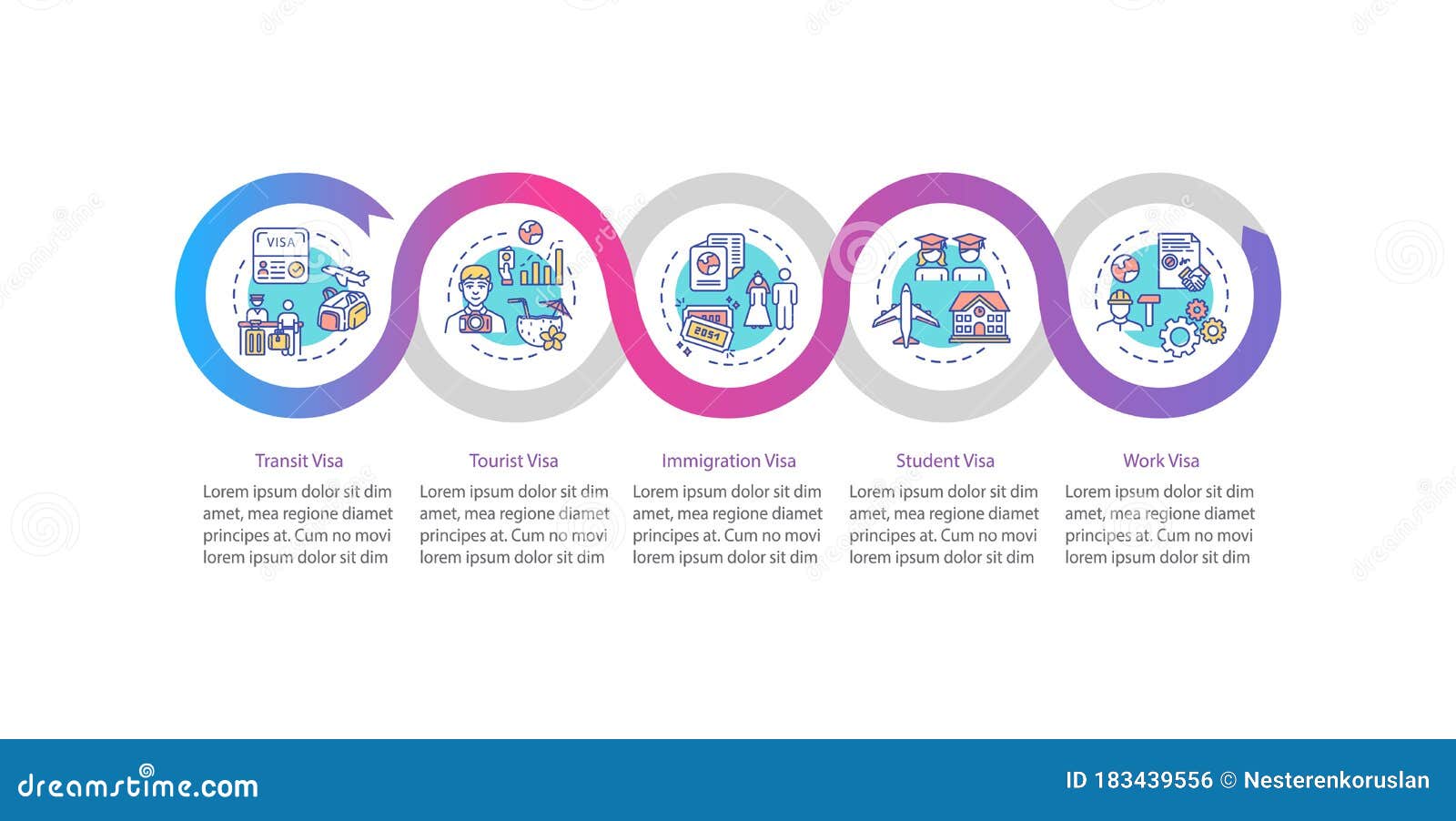 VISA

2051

Transit Visa

Lorem ipsum dolor sit dim amet, mea regione diamet principes at. Cum no movi lorem ipsum dolor sit dim

Tourist Visa

Lorem ipsum dolor sit dim amet, mea regione diamet principes at. Cum no movi lorem ipsum dolor sit dim

Immigration Visa

Lorem ipsum dolor sit dim amet, mea regione diamet principes at. Cum no movi lorem ipsum dolor sit dim

Student Visa

Lorem ipsum dolor sit dim amet, mea regione diamet principes at. Cum no movi lorem ipsum dolor sit dim

Work Visa

Lorem ipsum dolor sit dim amet, mea regione diamet principes at. Cum no movi lorem ipsum dolor sit dim

dreamstime.com

ID 183439556 © Nesterenkoruslan