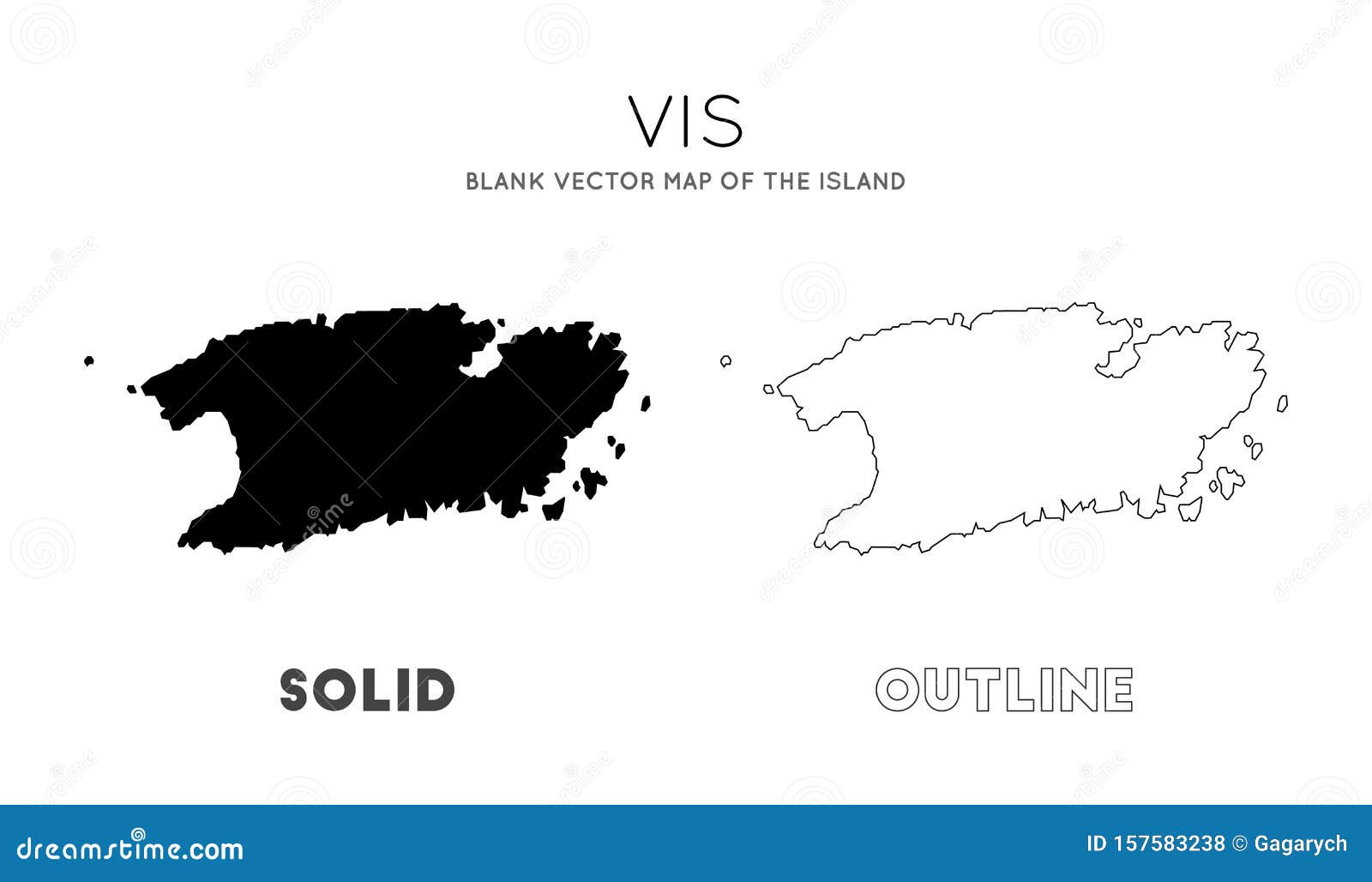 VIS

BLANK VECTOR MAP OF THE ISLAND

SOLID

OUTLINE

dreamstime.com

ID 157583238 © Gagarych