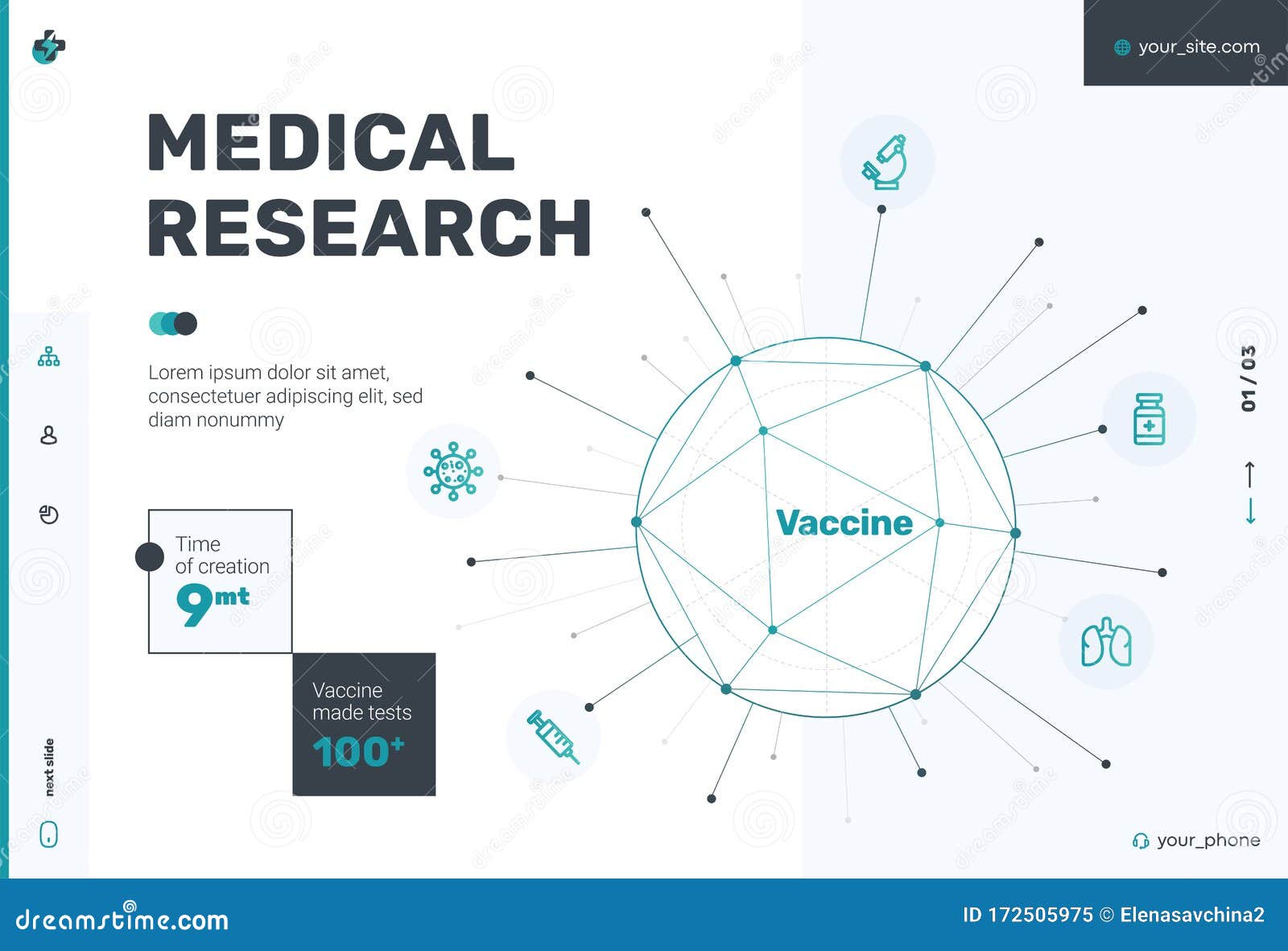 your_site.com

MEDICAL RESEARCH

Lorem ipsum dolor sit amet, consectetuer adipiscing elit, sed diam nonummy

Time of creation
9mt

Vaccine made tests
100+

Vaccine

01 / 03

next slide

your_phone

dreamstime.com

ID 172505975 © Elenasavchina2