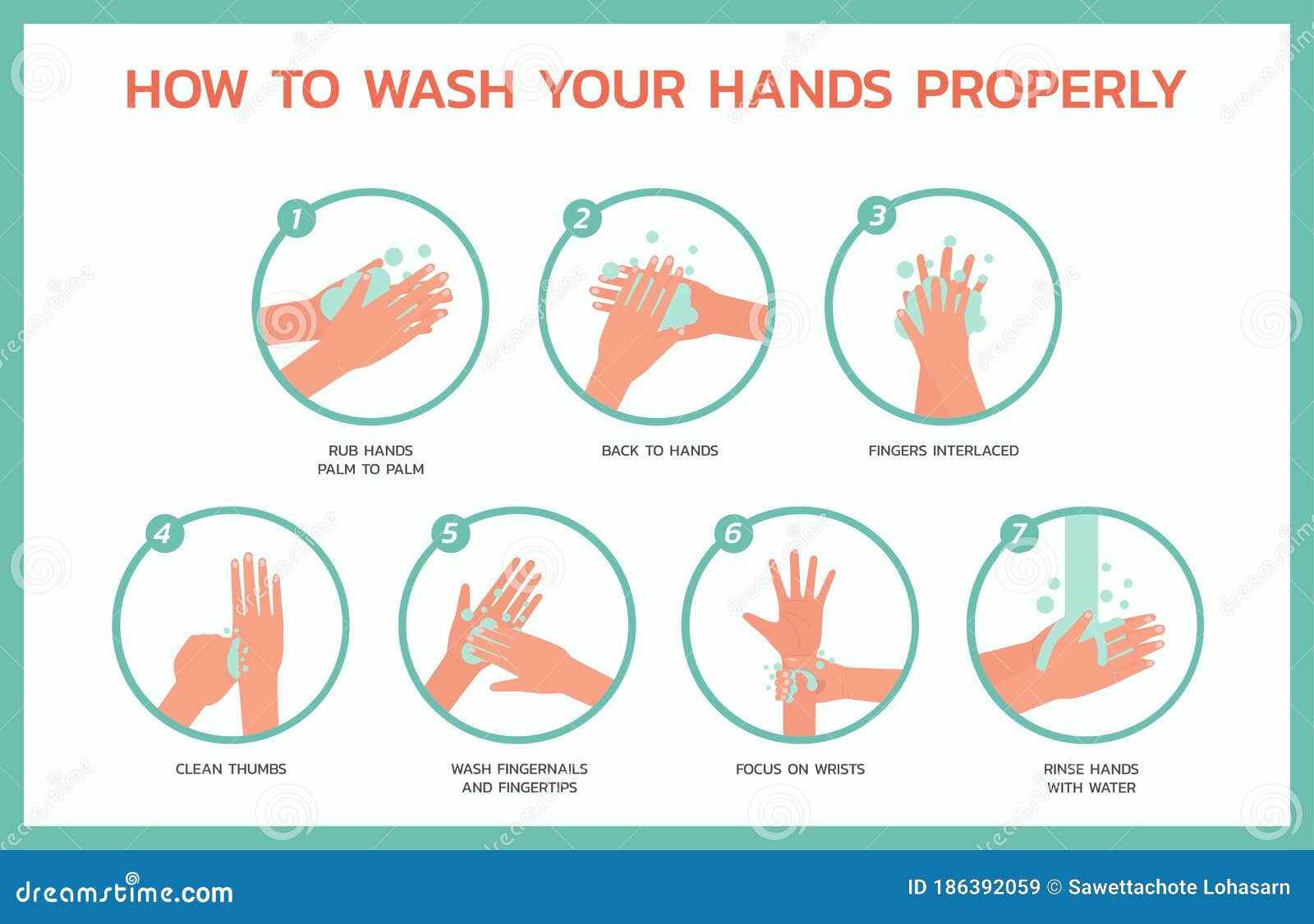 HOW TO WASH YOUR HANDS PROPERLY

1
RUB HANDS PALM TO PALM

2
BACK TO HANDS

3
FINGERS INTERLACED

4
CLEAN THUMBS

5
WASH FINGERNAILS AND FINGERTIPS

6
FOCUS ON WRISTS

7
RINSE HANDS WITH WATER

dreamstime.com

ID 186392059 © Sawettachote Lohasarn