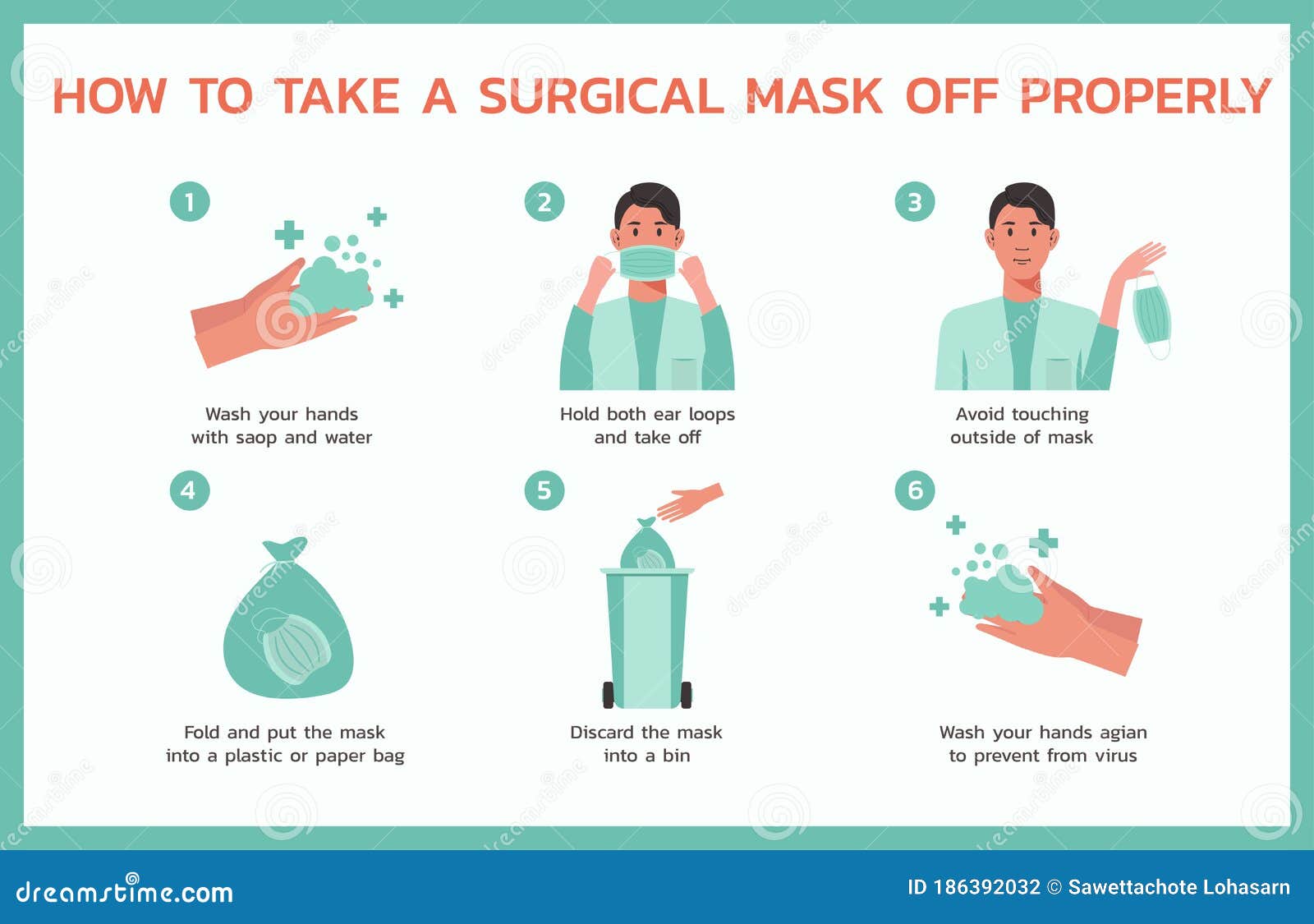 HOW TO TAKE A SURGICAL MASK OFF PROPERLY

1

Wash your hands with saop and water

2

Hold both ear loops and take off

3

Avoid touching outside of mask

4

Fold and put the mask into a plastic or paper bag

5

Discard the mask into a bin

6

Wash your hands agian to prevent from virus

dreamstime.com

ID 186392032 © Sawettachote Lohasarn