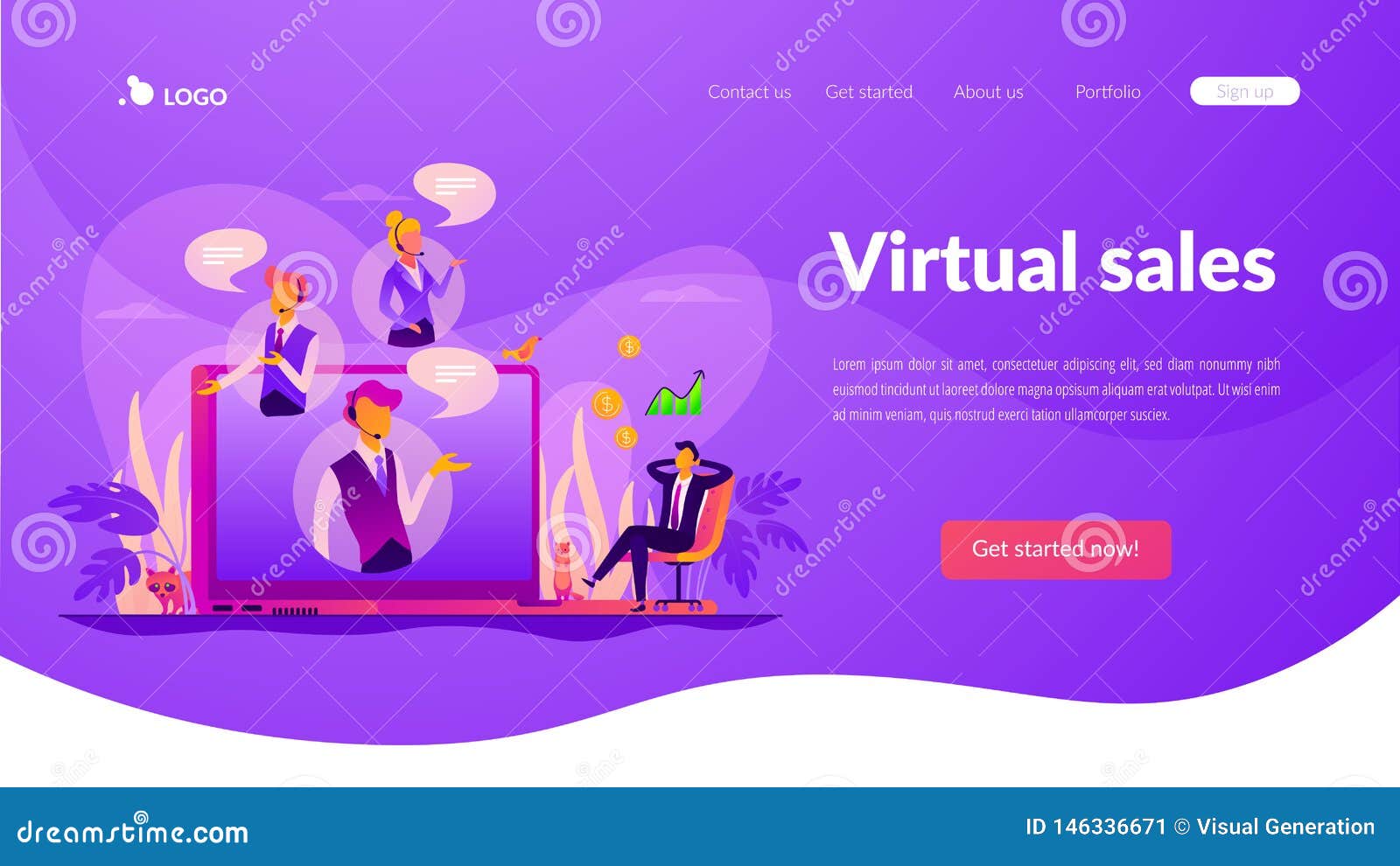 LOGO

Contact us Get started About us Portfolio Sign up

Virtual sales

Lorem ipsum dolor sit amet, consectetuer adipiscing elit, sed diam nonummy nibh euismod tincidunt ut laoreet dolore magna opsisum aliquam erat volutpat. Ut wisi enim ad minim veniam, quis nostrud exerci tation ullamcorper susciex.

Get started now!

dreamstime.com

ID 146336671 © Visual Generation