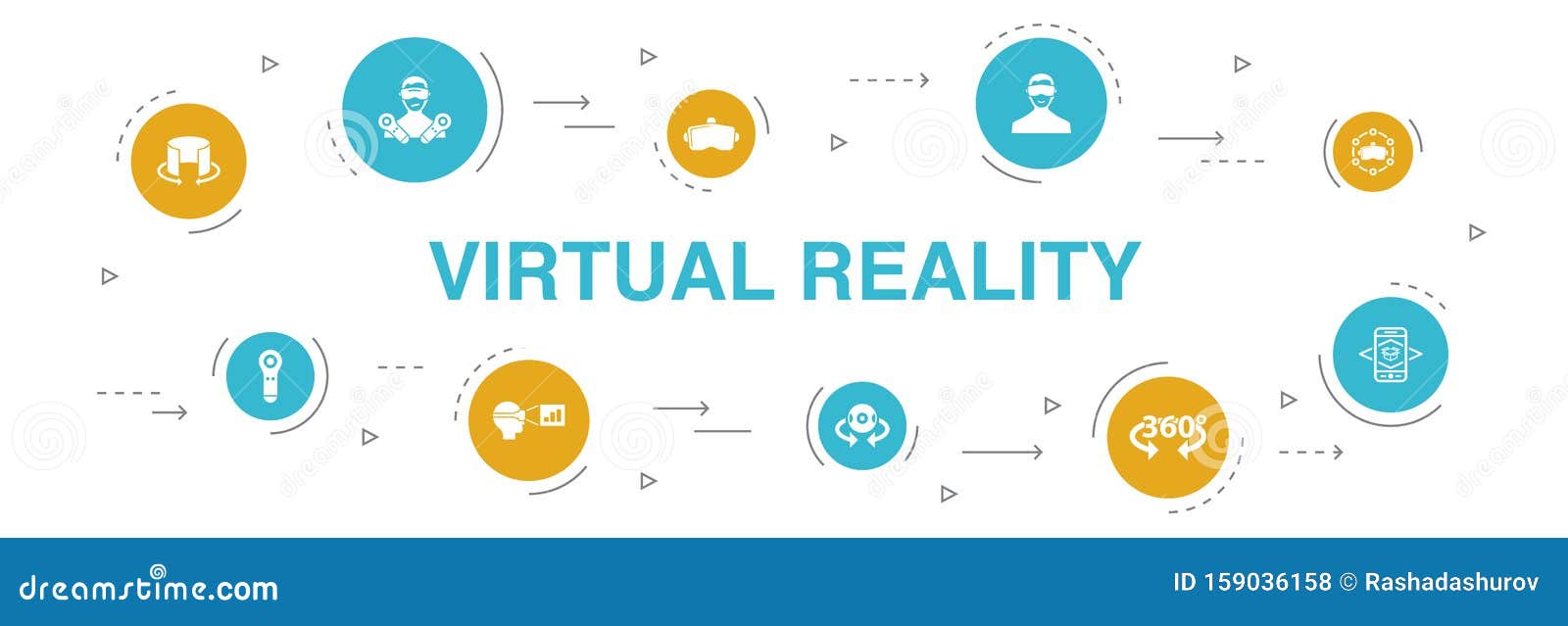 VIRTUAL REALITY

360°

dreamstime.com

ID 159036158 © Rashadashurov