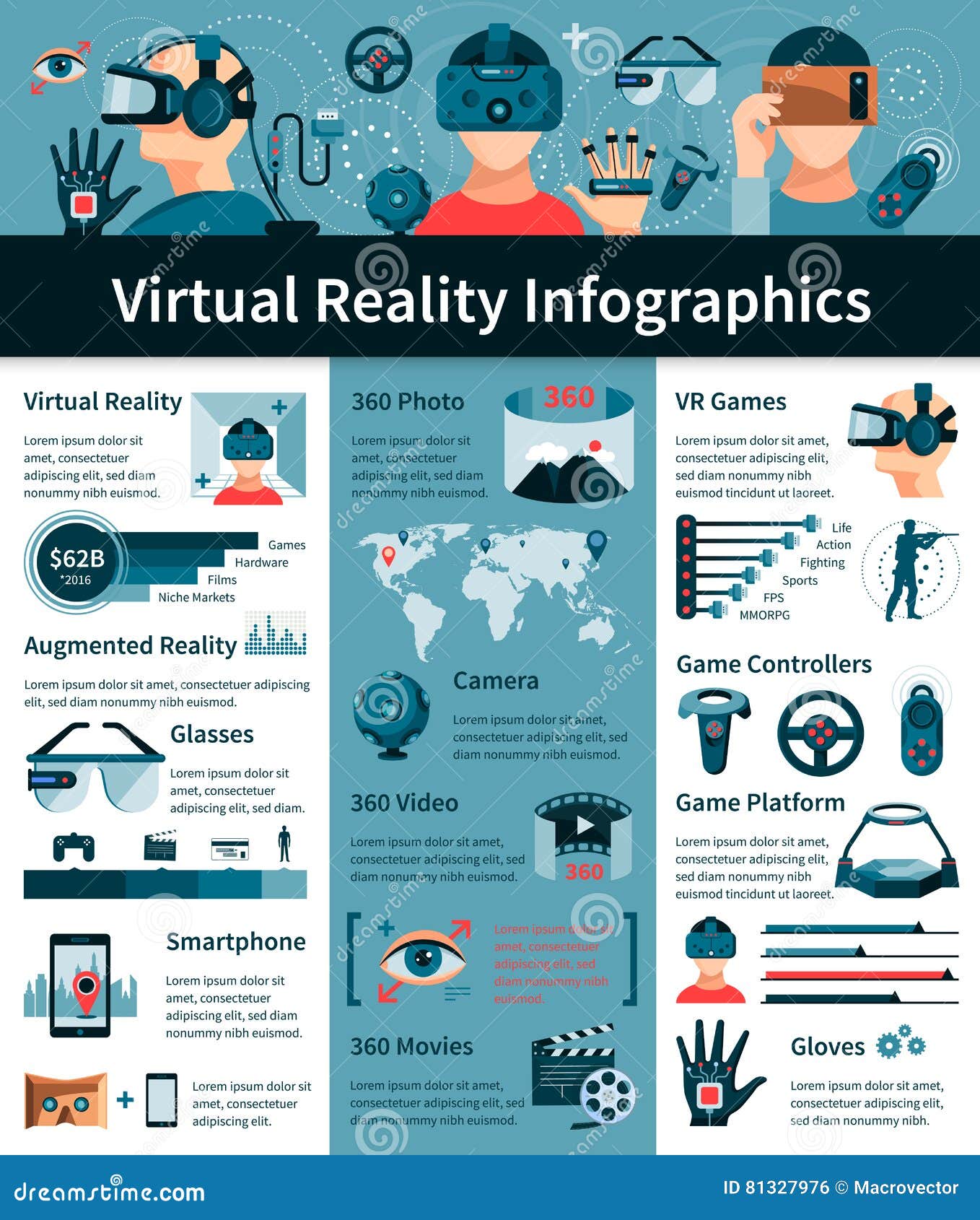 Virtual Reality Infographics

Virtual Reality

Lorem ipsum dolor sit amet, consectetuer adipiscing elit, sed diam nonummy nibh euismod.

$62B
*2016

Games
Hardware
Films
Niche Markets

Augmented Reality

Lorem ipsum dolor sit amet, consectetuer adipiscing elit, sed diam nonummy nibh euismod.

Glasses

Lorem ipsum dolor sit amet, consectetuer adipiscing elit, sed diam.

Smartphone

Lorem ipsum dolor sit amet, consectetuer adipiscing elit, sed diam nonummy nibh euismod.

Lorem ipsum dolor sit amet, consectetuer adipiscing elit.

360 Photo

360

Lorem ipsum dolor sit amet, consectetuer adipiscing elit, sed diam nonummy nibh euismod.

Camera

Lorem ipsum dolor sit amet, consectetuer adipiscing elit, sed diam nonummy nibh euismod.

360 Video

Lorem ipsum dolor sit amet, consectetuer adipiscing elit, sed diam nonummy nibh euismod.

360

Lorem ipsum dolor sit amet, consectetuer adipiscing elit, sed diam nonummy nibh euismod.

360 Movies

Lorem ipsum dolor sit amet, consectetuer adipiscing elit, sed diam nonummy nibh euismod.

VR Games

Lorem ipsum dolor sit amet, consectetuer adipiscing elit, sed diam nonummy nibh euismod tincidunt ut laoreet.

Life
Action
Fighting
Sports
FPS
MMORPG

Game Controllers

Game Platform

Lorem ipsum dolor sit amet, consectetuer adipiscing elit, sed diam nonummy nibh euismod tincidunt ut laoreet.

Gloves

Lorem ipsum dolor sit amet, consectetuer adipiscing elit, sed diam nonummy nibh.

dreamstime.com

ID 81327976 © Macrovector