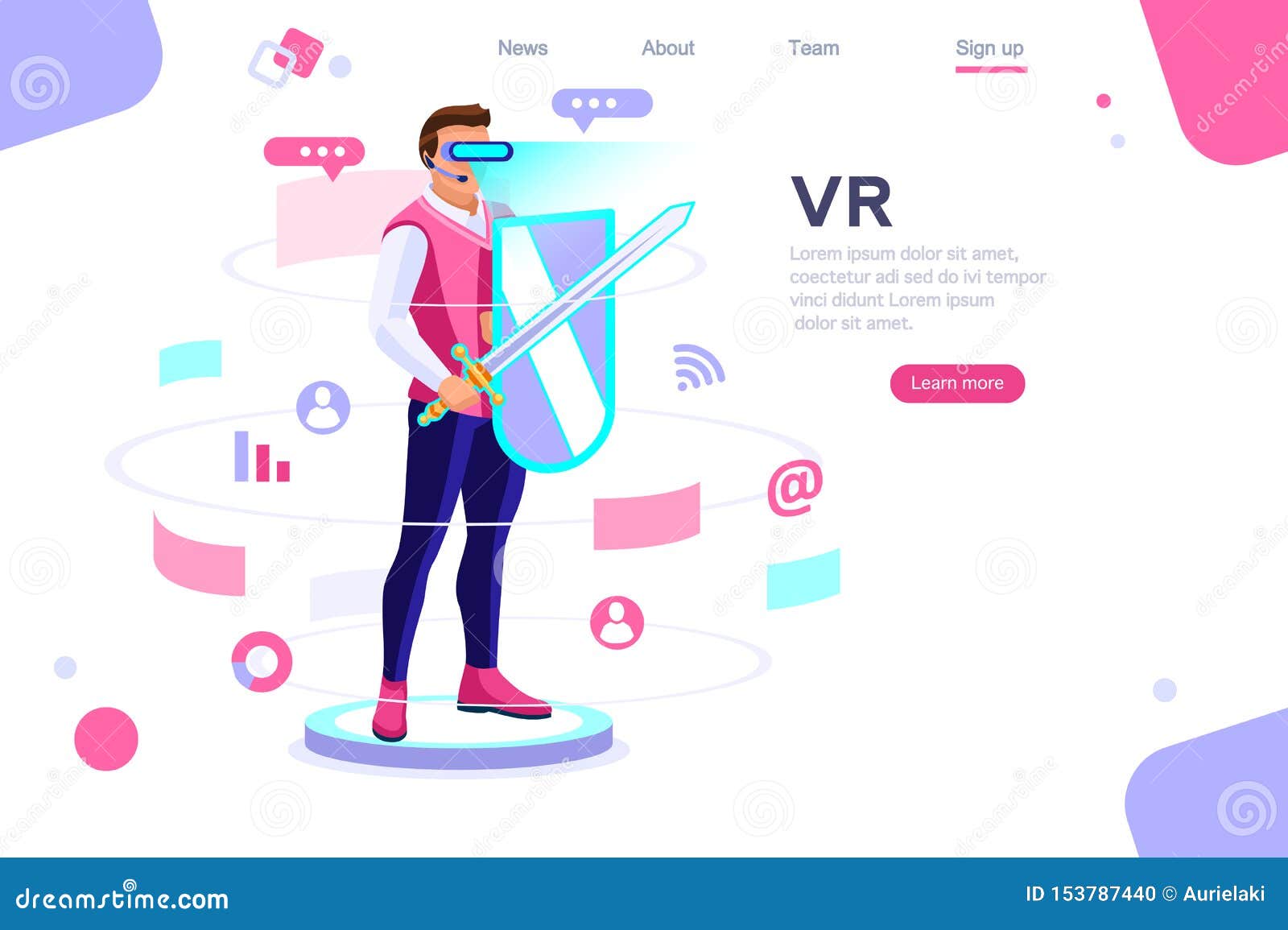 News About Team Sign up

VR

Lorem ipsum dolor sit amet, coectetur adi sed do ivi tempor vinci didunt Lorem ipsum dolor sit amet.

Learn more

@

dreamstime.com

ID 153787440 © Aurielaki