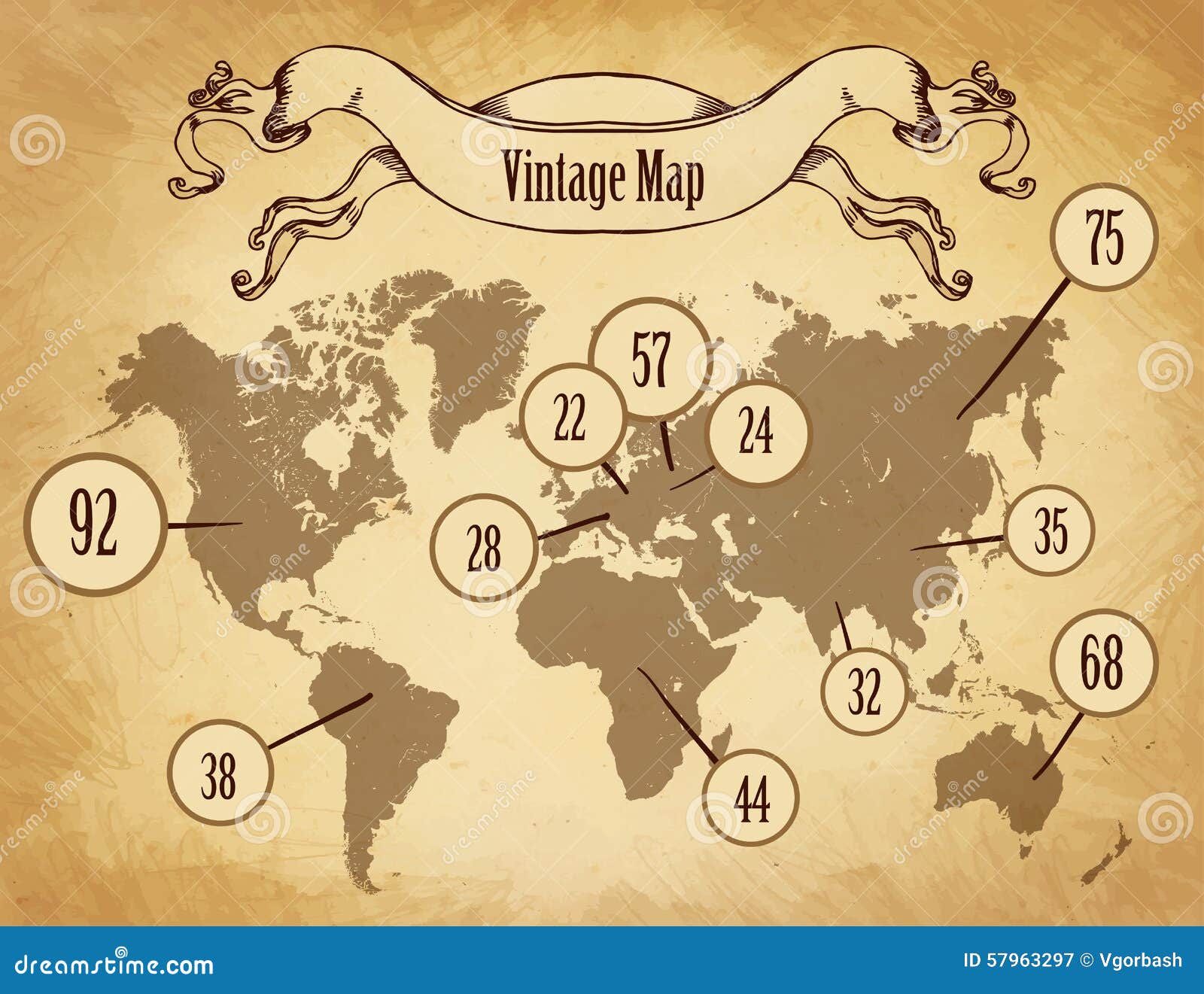 Vintage Map

75

57

22

24

92

28

35

32

68

38

44

dreamstime.com

ID 57963297 © Vgorbash