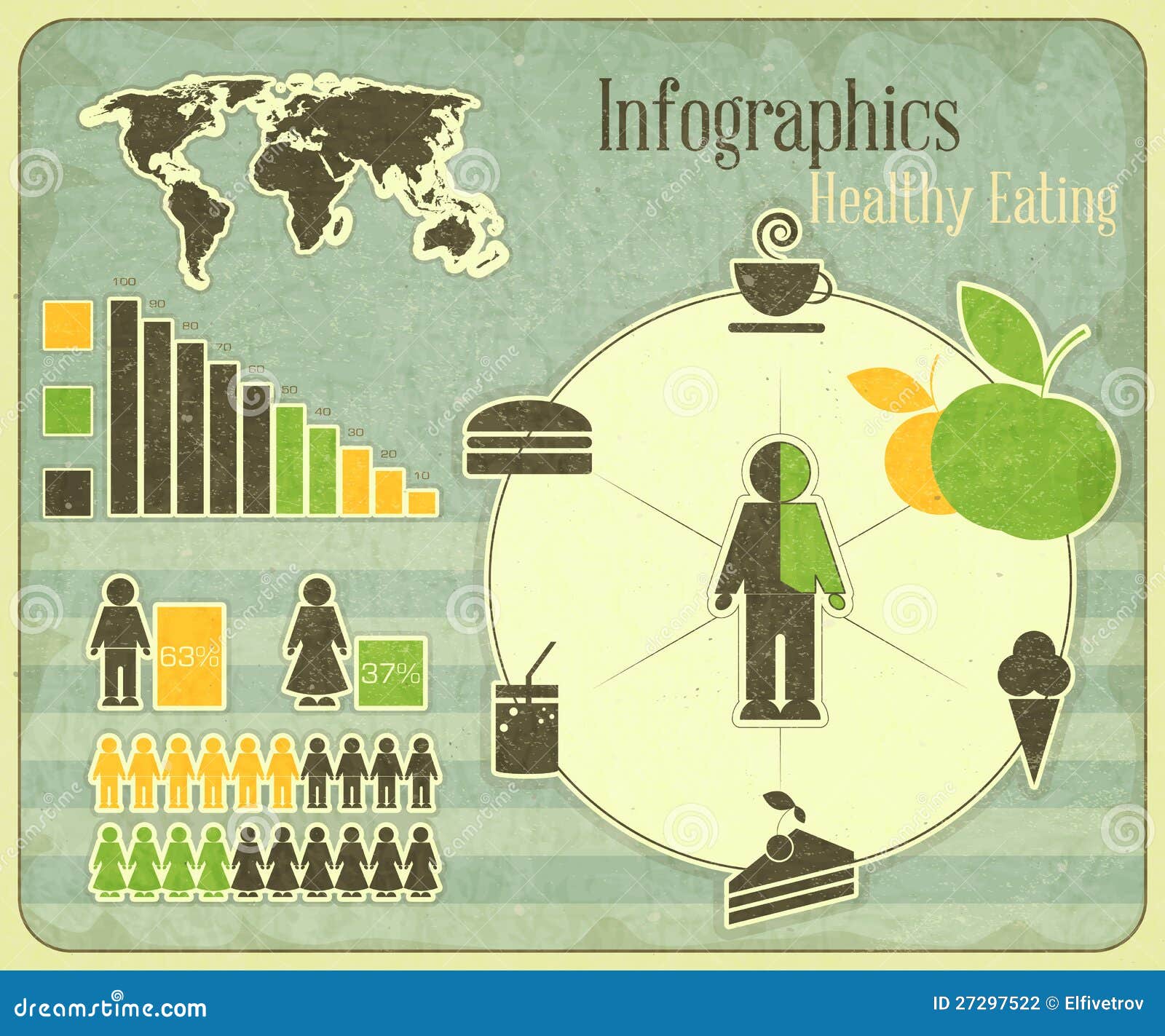 Infographics
Healthy Eating

100
90
80
70
60
50
40
30
20
10

63%
37%

dreamstime.com
ID 27297522 © Elfivetrov