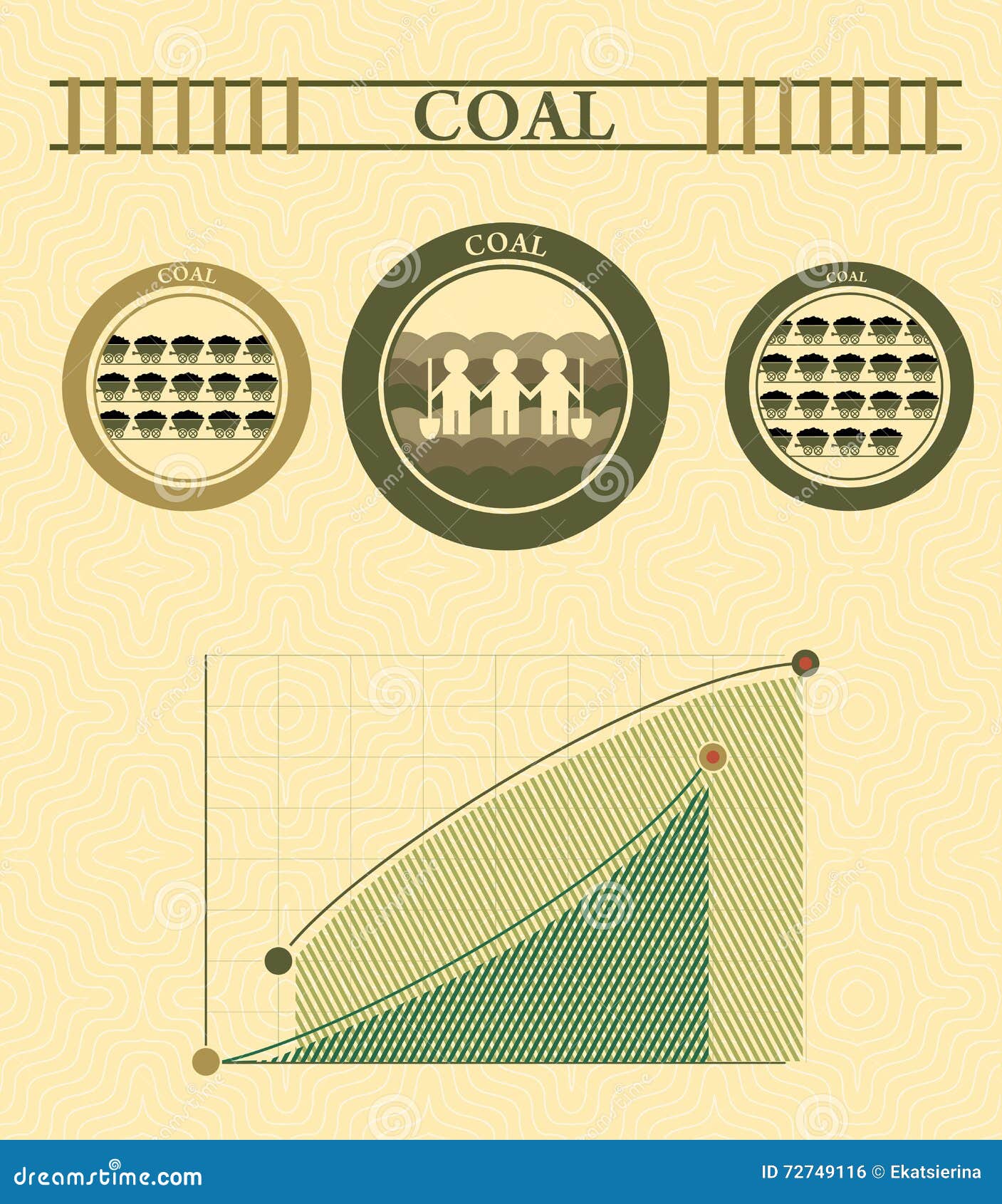 COAL

COAL

COAL

COAL

dreamstime.com

ID 72749116 © Ekatsierina