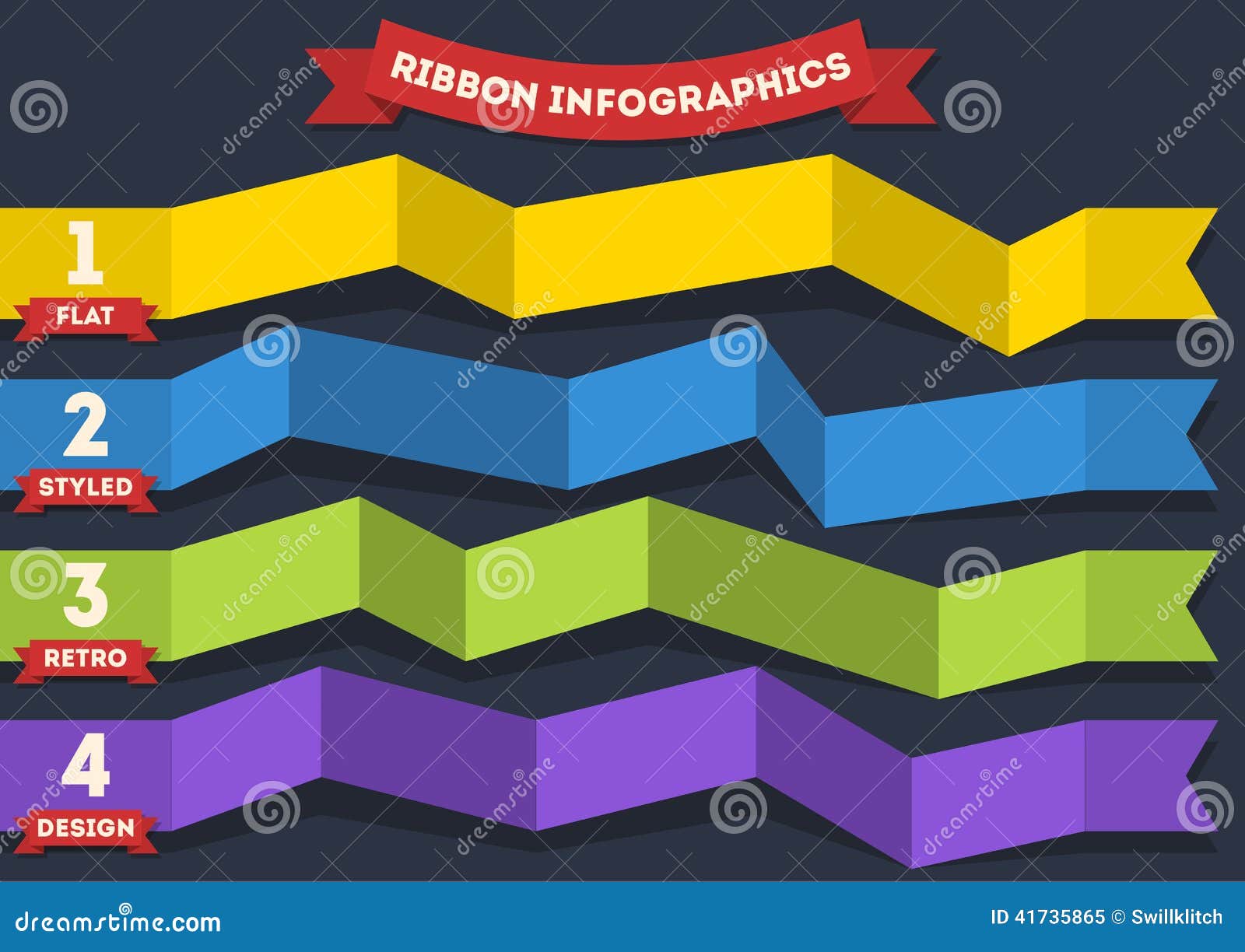 RIBBON INFOGRAPHICS

1
FLAT

2
STYLED

3
RETRO

4
DESIGN

dreamstime.com

ID 41735865 © Swillklitch