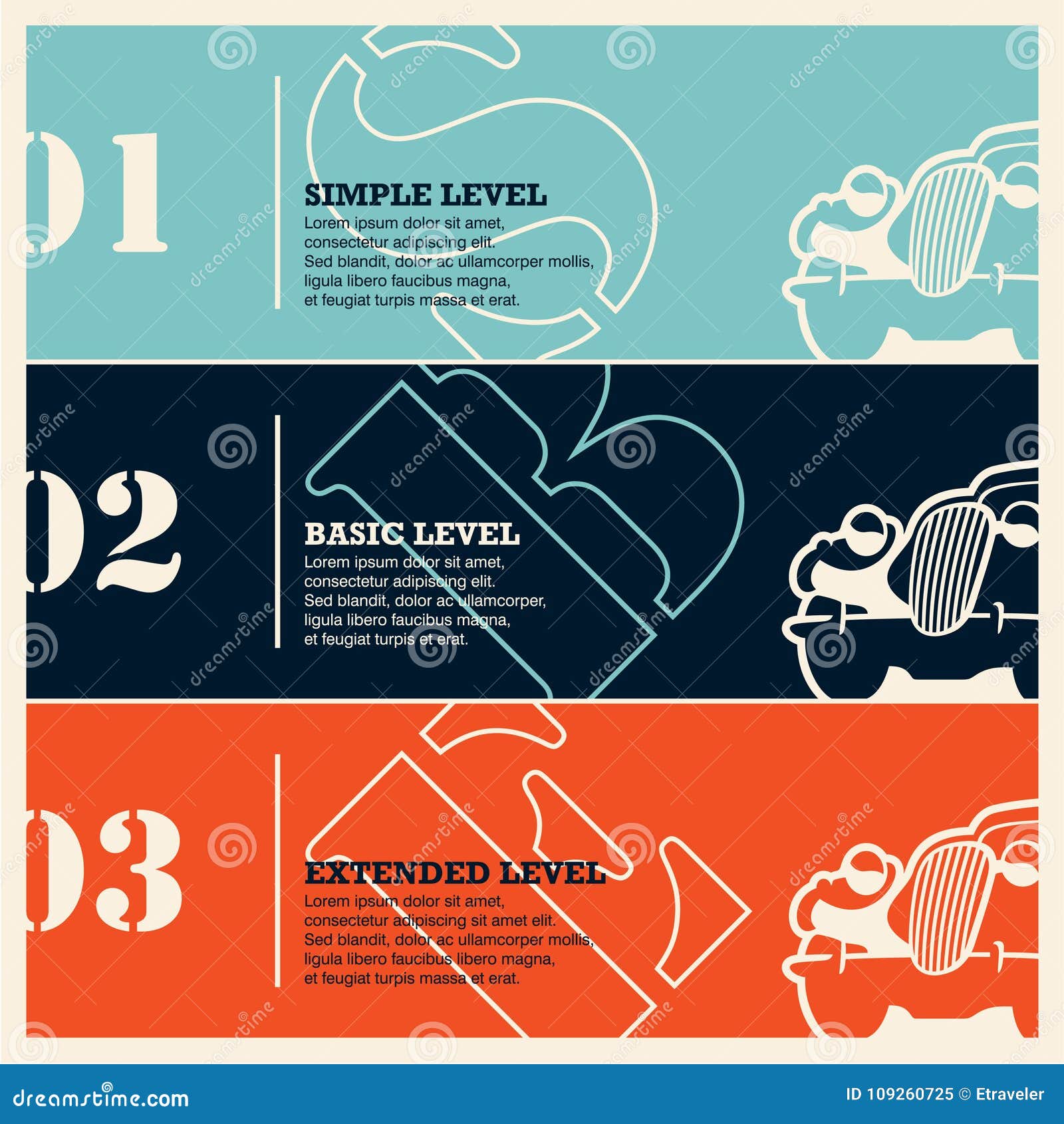 01

SIMPLE LEVEL
Lorem ipsum dolor sit amet, consectetur adipiscing elit. Sed blandit, dolor ac ullamcorper mollis, ligula libero faucibus magna, et feugiat turpis massa et erat.

02

BASIC LEVEL
Lorem ipsum dolor sit amet, consectetur adipiscing elit. Sed blandit, dolor ac ullamcorper, ligula libero faucibus magna, et feugiat turpis et erat.

03

EXTENDED LEVEL
Lorem ipsum dolor sit amet, consectetur adipiscing sit amet elit. Sed blandit, dolor ac ullamcorper mollis, ligula libero faucibus libero magna, et feugiat turpis massa et erat.

dreamstime.com
ID 109260725 © Etraveler