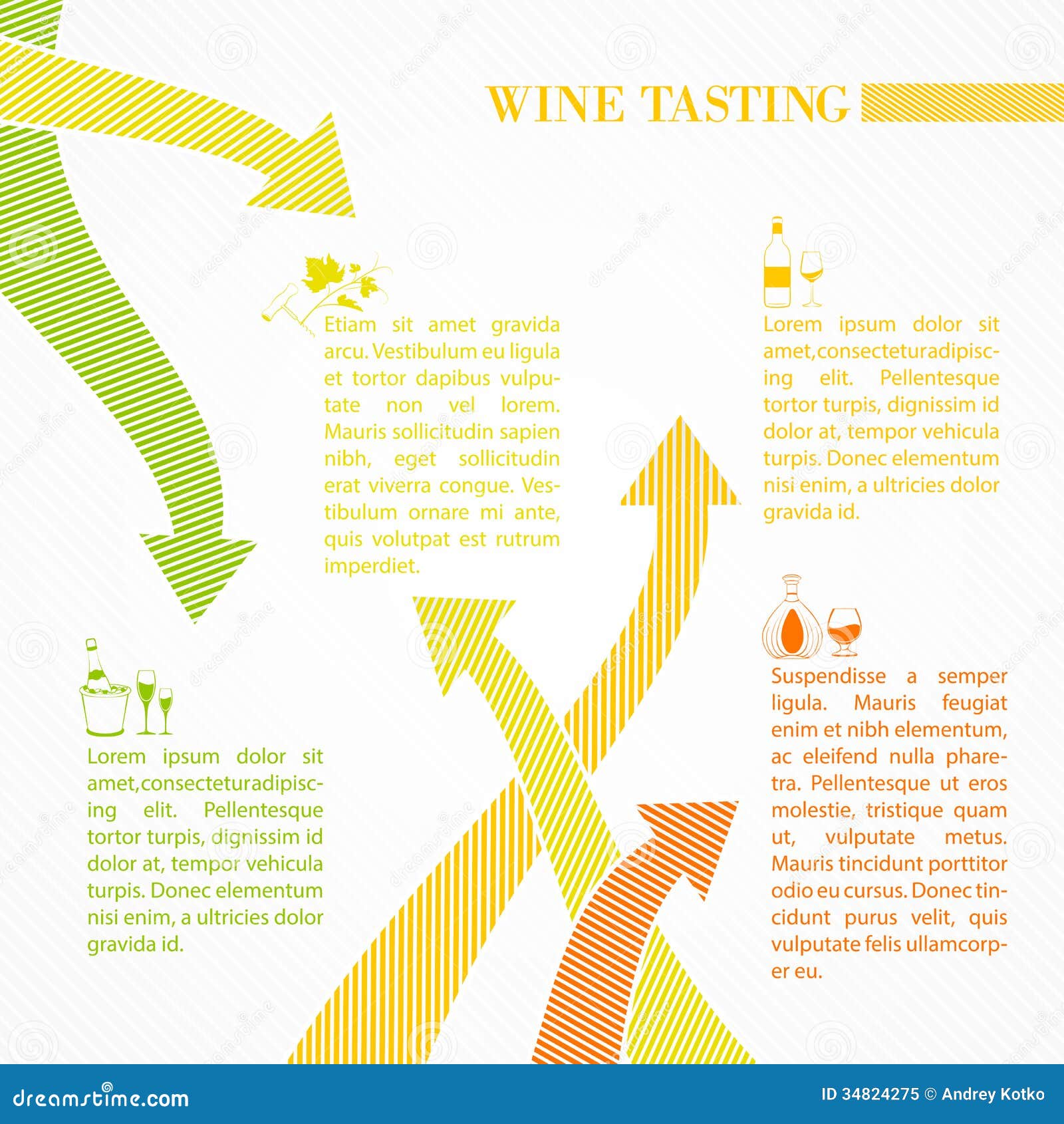 WINE TASTING

Etiam sit amet gravida arcu. Vestibulum eu ligula et tortor dapibus vulputate non vel lorem. Mauris sollicitudin sapien nibh, eget sollicitudin erat viverra congue. Vestibulum ornare mi ante, quis volutpat est rutrum imperdiet.

Lorem ipsum dolor sit amet,consecteturadipiscing elit. Pellentesque tortor turpis, dignissim id dolor at, tempor vehicula turpis. Donec elementum nisi enim, a ultricies dolor gravida id.

Lorem ipsum dolor sit amet,consecteturadipiscing elit. Pellentesque tortor turpis, dignissim id dolor at, tempor vehicula turpis. Donec elementum nisi enim, a ultricies dolor gravida id.

Suspendisse a semper ligula. Mauris feugiat enim et nibh elementum, ac eleifend nulla pharetra. Pellentesque ut eros molestie, tristique quam ut, vulputate metus. Mauris tincidunt porttitor odio eu cursus. Donec tincidunt purus velit, quis vulputate felis ullamcorper eu.

dreamstime.com

ID 34824275 © Andrey Kotko