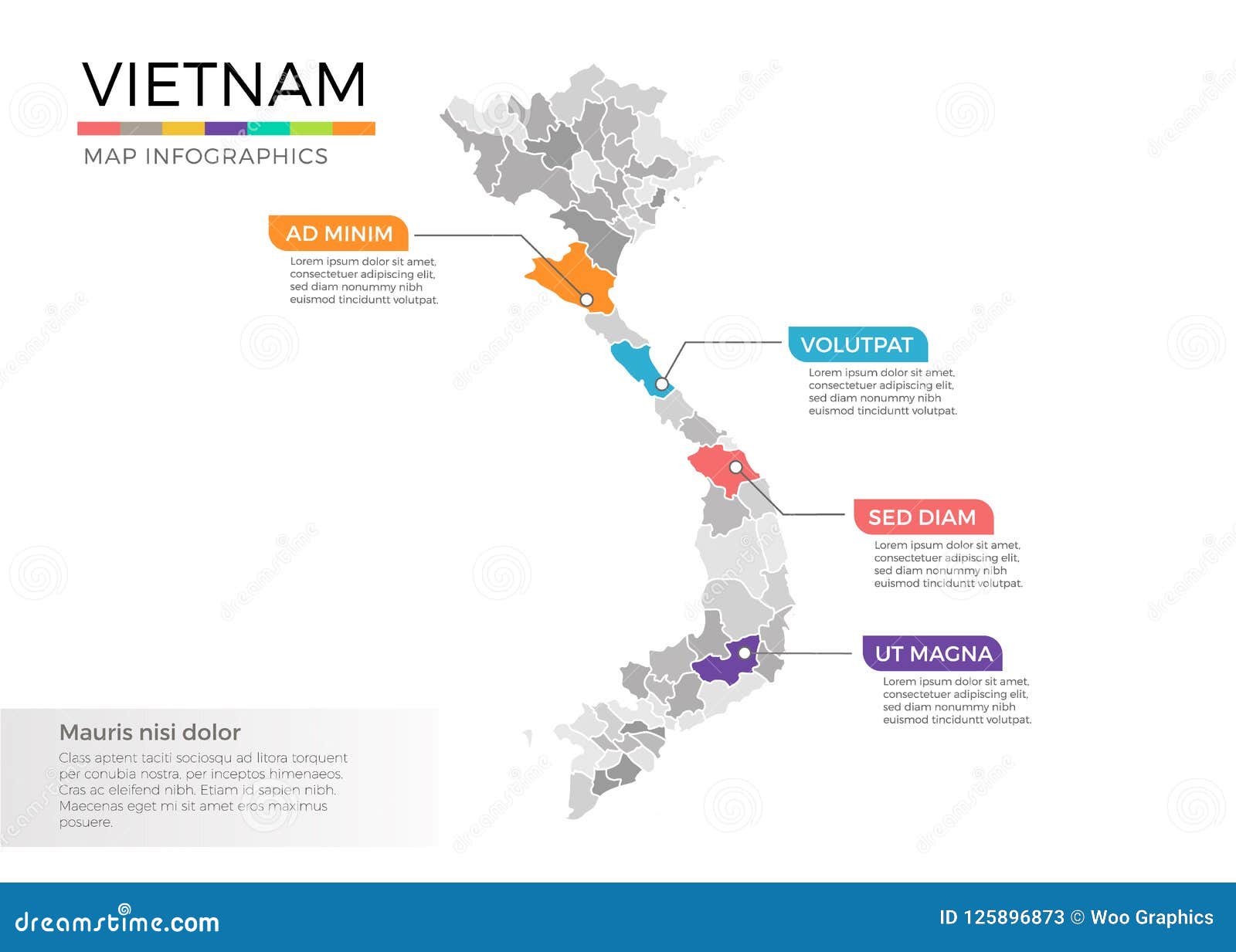 VIETNAM

MAP INFOGRAPHICS

AD MINIM

Lorem ipsum dolor sit amet, consectetuer adipiscing elit, sed diam nonummy nibh euismod tinciduntt volutpat.

VOLUTPAT

Lorem ipsum dolor sit amet, consectetuer adipiscing elit, sed diam nonummy nibh euismod tinciduntt volutpat.

SED DIAM

Lorem ipsum dolor sit amet, consectetuer adipiscing elit, sed diam nonummy nibh euismod tinciduntt volutpat.

UT MAGNA

Lorem ipsum dolor sit amet, consectetuer adipiscing elit, sed diam nonummy nibh euismod tinciduntt volutpat.

Mauris nisi dolor

Class aptent taciti sociosqu ad litora torquent per conubia nostra, per inceptos himenaeos. Cras ac eleifend nibh. Etiam id sapien nibh. Maecenas eget mi sit amet eros maximus posuere.

dreamstime.com

ID 125896873 © Woo Graphics