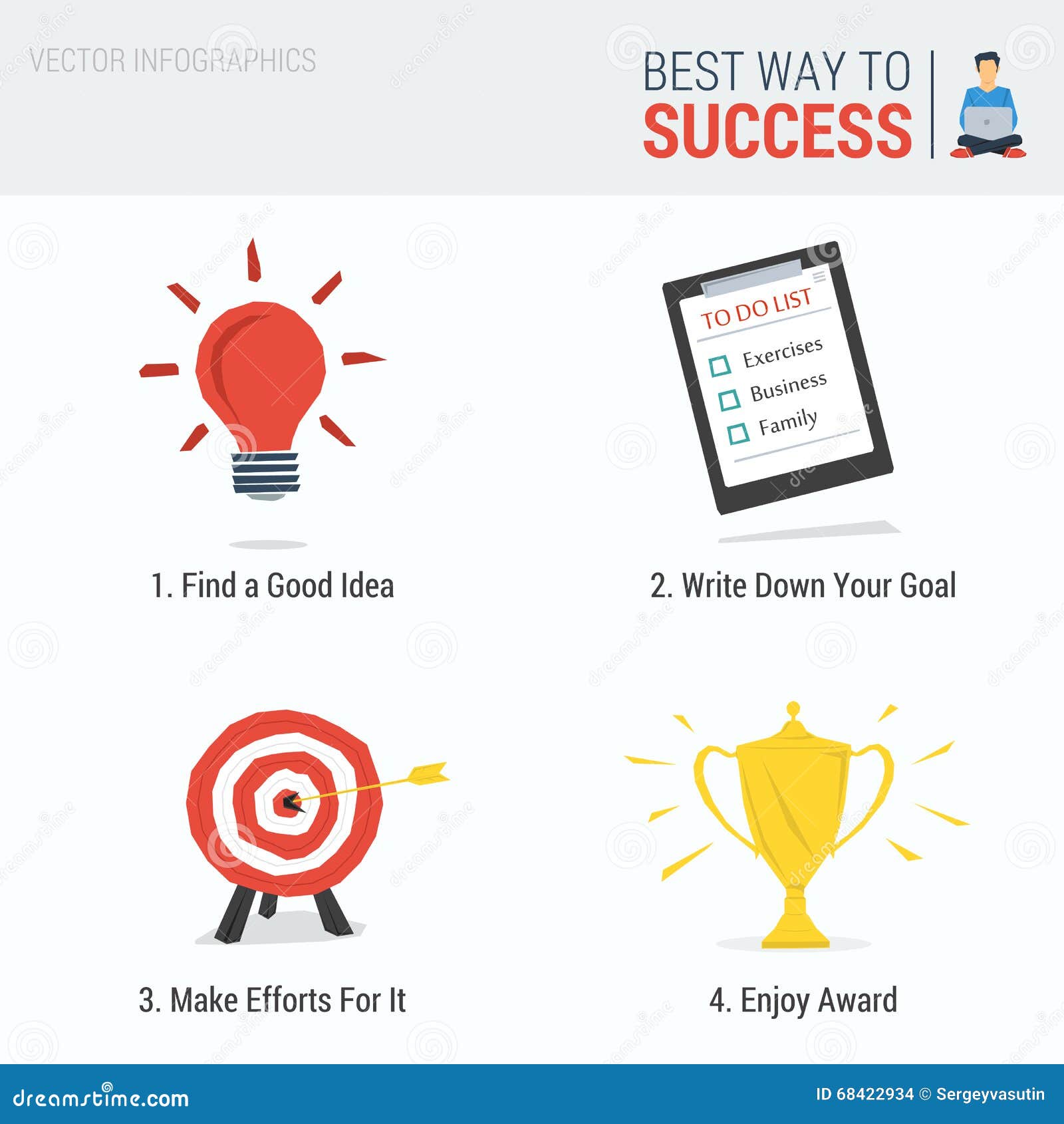 VECTOR INFOGRAPHICS

BEST WAY TO
SUCCESS

TO DO LIST
Exercises
Business
Family

1. Find a Good Idea

2. Write Down Your Goal

3. Make Efforts For It

4. Enjoy Award

dreamstime.com

ID 68422934 © Sergeyvasutin