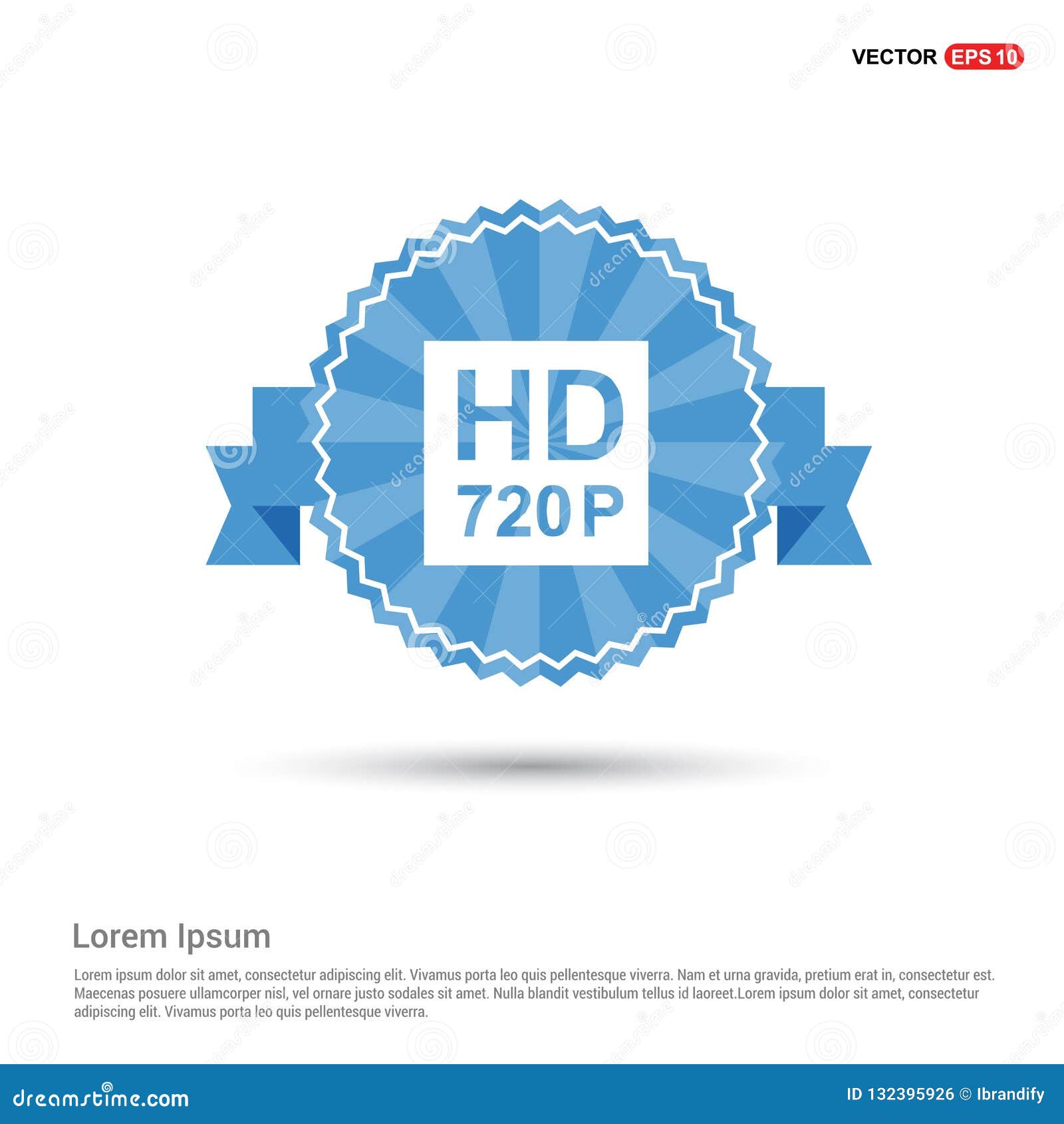 VECTOR EPS 10

HD
720 P

Lorem Ipsum

Lorem ipsum dolor sit amet, consectetur adipiscing elit. Vivamus porta leo quis pellentesque viverra. Nam et urna gravida, pretium erat in, consectetur est. Maecenas posuere ullamcorper nisl, vel ornare justo sodales sit amet. Nulla blandit vestibulum tellus id laoreet.Lorem ipsum dolor sit amet, consectetur adipiscing elit. Vivamus porta leo quis pellentesque viverra.

dreamstime.com

ID 132395926 © Ibrandify