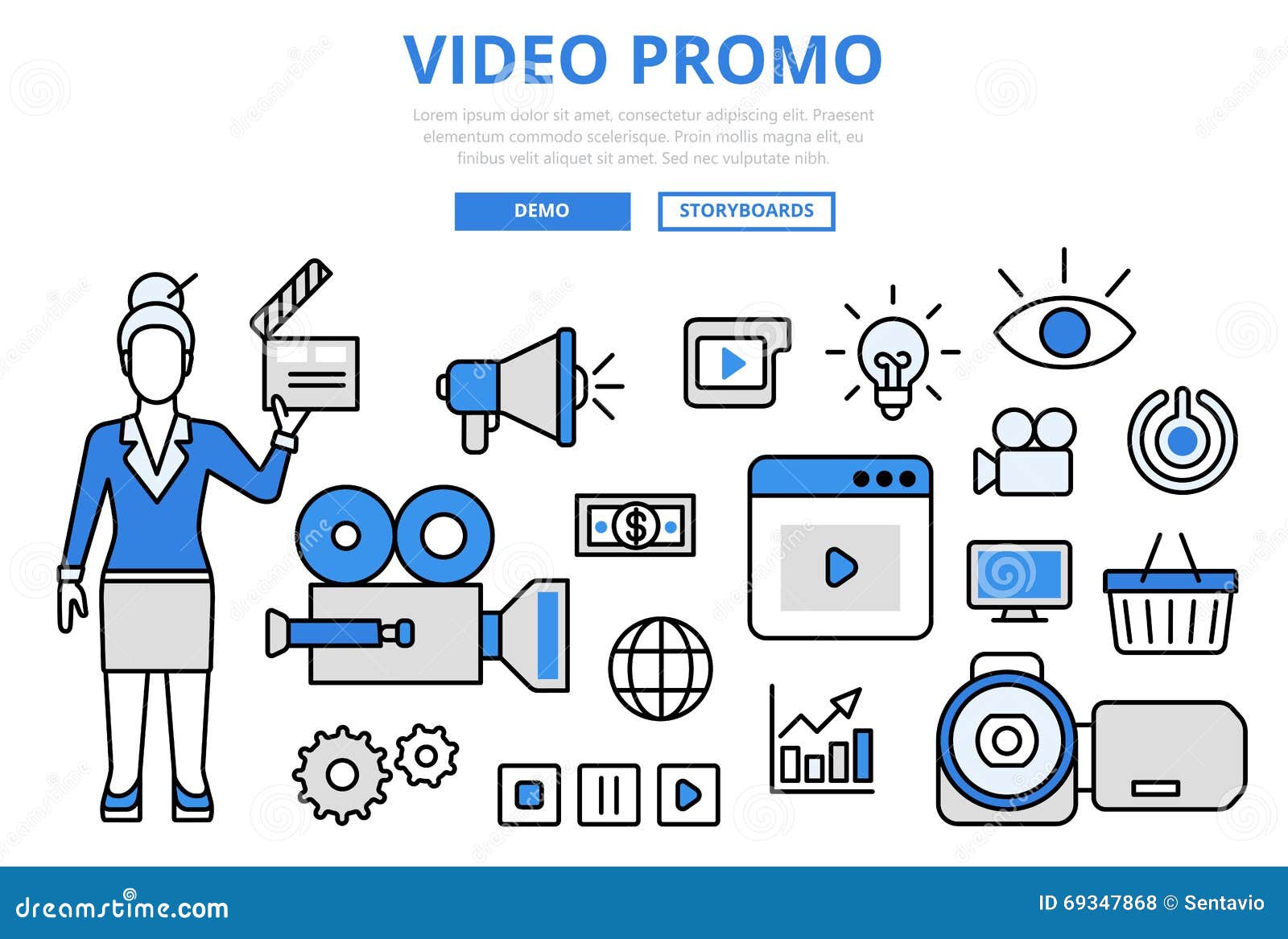 VIDEO PROMO

Lorem ipsum dolor sit amet, consectetur adipiscing elit. Praesent elementum commodo scelerisque. Proin mollis magna elit, eu finibus velit aliquet sit amet. Sed nec vulputate nibh.

DEMO

STORYBOARDS

$

dreamstime.com

ID 69347868 © Sentavio