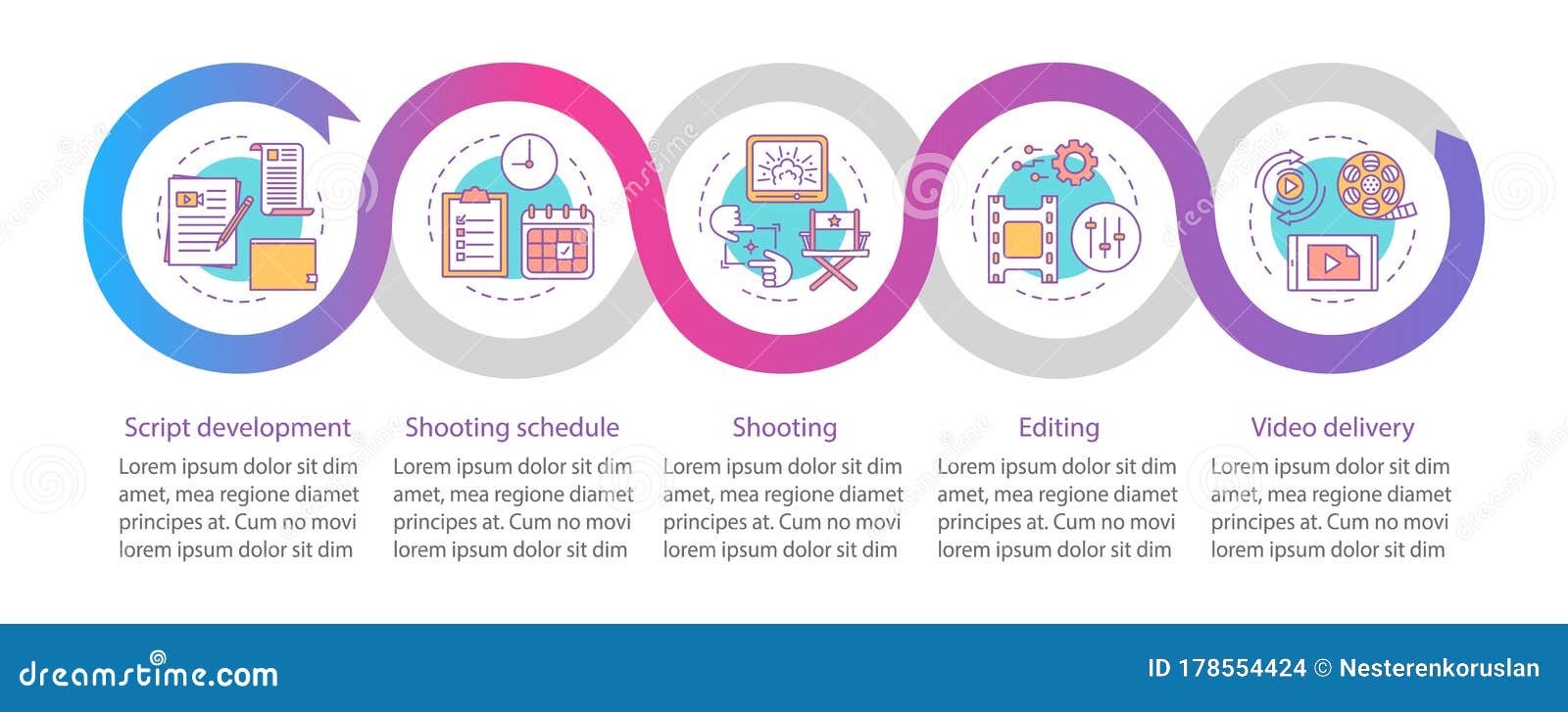 Script development
Lorem ipsum dolor sit dim amet, mea regione diamet principes at. Cum no movi lorem ipsum dolor sit dim

Shooting schedule
Lorem ipsum dolor sit dim amet, mea regione diamet principes at. Cum no movi lorem ipsum dolor sit dim

Shooting
Lorem ipsum dolor sit dim amet, mea regione diamet principes at. Cum no movi lorem ipsum dolor sit dim

Editing
Lorem ipsum dolor sit dim amet, mea regione diamet principes at. Cum no movi lorem ipsum dolor sit dim

Video delivery
Lorem ipsum dolor sit dim amet, mea regione diamet principes at. Cum no movi lorem ipsum dolor sit dim

dreamstime.com
ID 178554424 © Nesterenkoruslan