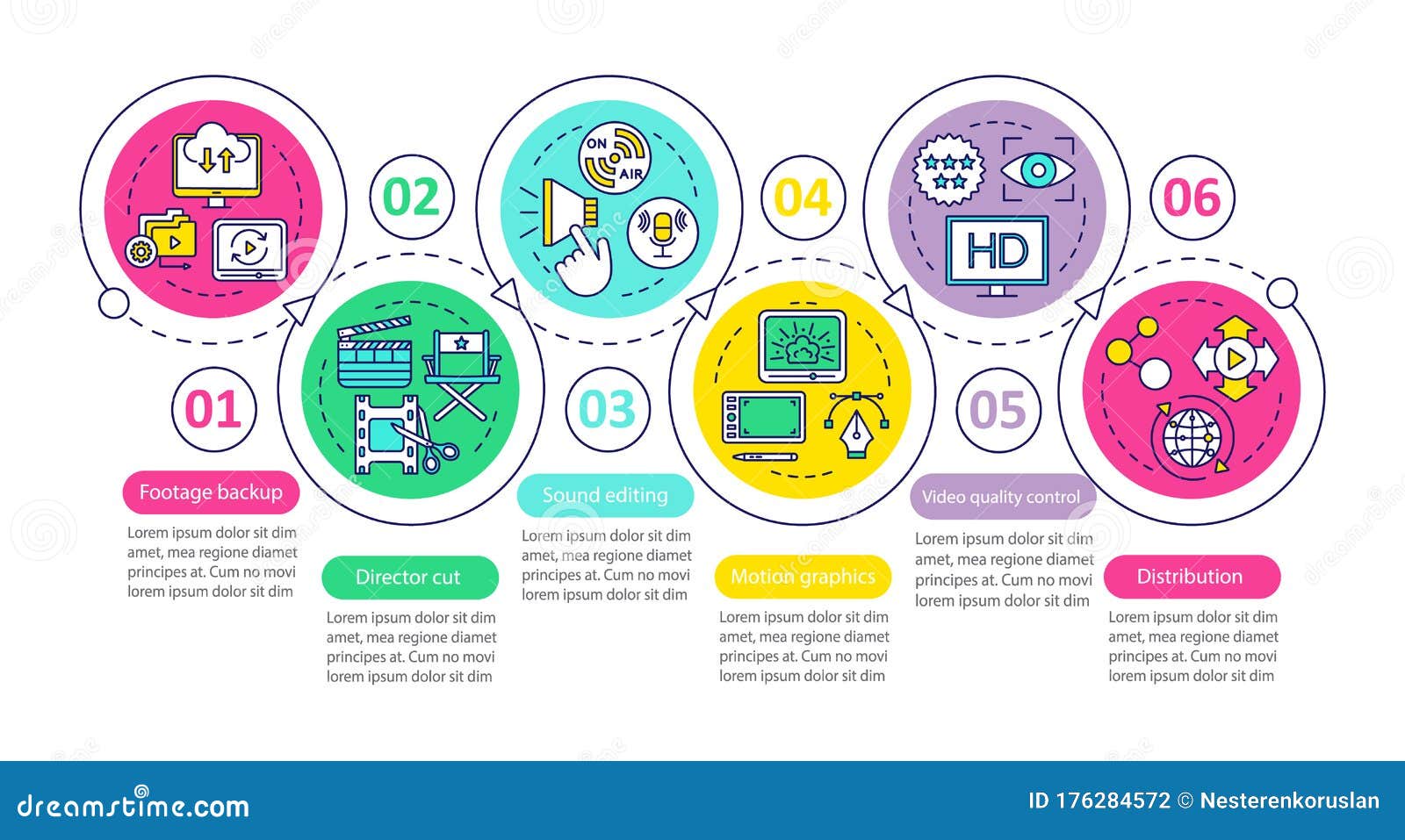 ON AIR

HD

01

Footage backup

Lorem ipsum dolor sit dim amet, mea regione diamet principes at. Cum no movi lorem ipsum dolor sit dim

02

Director cut

Lorem ipsum dolor sit dim amet, mea regione diamet principes at. Cum no movi lorem ipsum dolor sit dim

03

Sound editing

Lorem ipsum dolor sit dim amet, mea regione diamet principes at. Cum no movi lorem ipsum dolor sit dim

04

Motion graphics

Lorem ipsum dolor sit dim amet, mea regione diamet principes at. Cum no movi lorem ipsum dolor sit dim

05

Video quality control

Lorem ipsum dolor sit dim amet, mea regione diamet principes at. Cum no movi lorem ipsum dolor sit dim

06

Distribution

Lorem ipsum dolor sit dim amet, mea regione diamet principes at. Cum no movi lorem ipsum dolor sit dim

dreamstime.com

ID 176284572 © Nesterenkoruslan