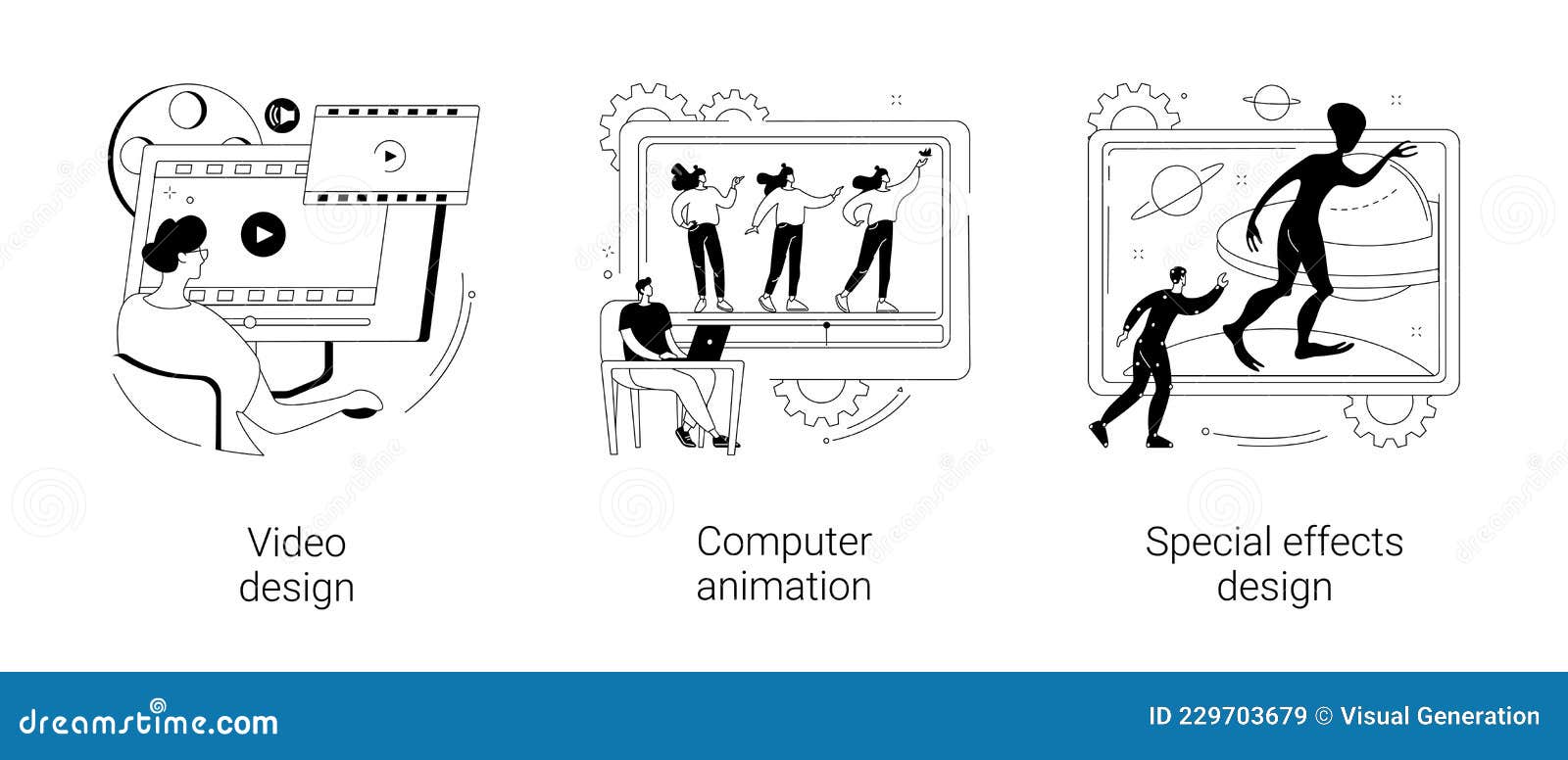 Video design

Computer animation

Special effects design

dreamstime.com

ID 229703679 © Visual Generation