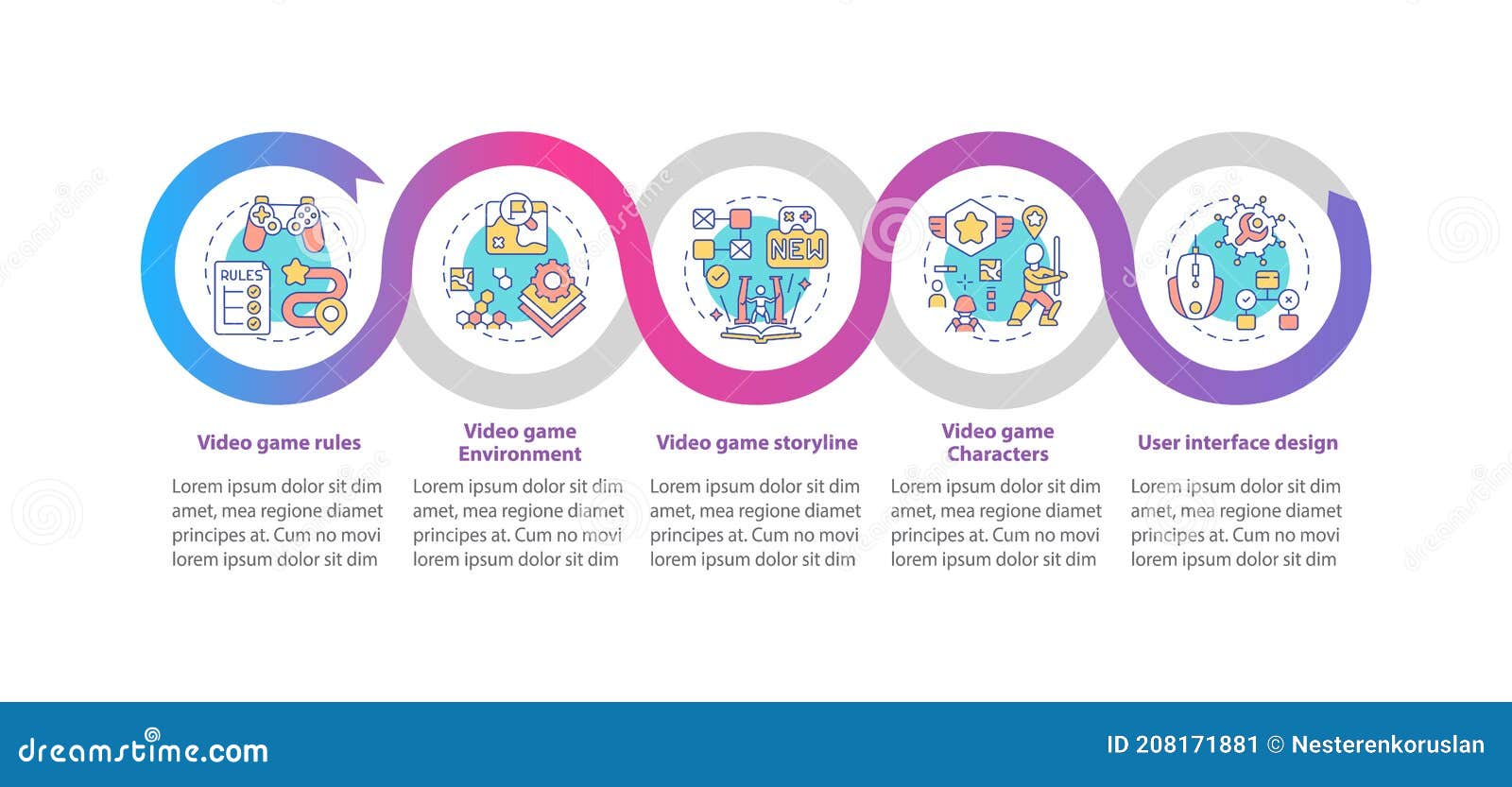 RULES

NEW

Video game rules

Lorem ipsum dolor sit dim amet, mea regione diamet principes at. Cum no movi lorem ipsum dolor sit dim

Video game Environment

Lorem ipsum dolor sit dim amet, mea regione diamet principes at. Cum no movi lorem ipsum dolor sit dim

Video game storyline

Lorem ipsum dolor sit dim amet, mea regione diamet principes at. Cum no movi lorem ipsum dolor sit dim

Video game Characters

Lorem ipsum dolor sit dim amet, mea regione diamet principes at. Cum no movi lorem ipsum dolor sit dim

User interface design

Lorem ipsum dolor sit dim amet, mea regione diamet principes at. Cum no movi lorem ipsum dolor sit dim

dreamstime.com

ID 208171881 © Nesterenkoruslan