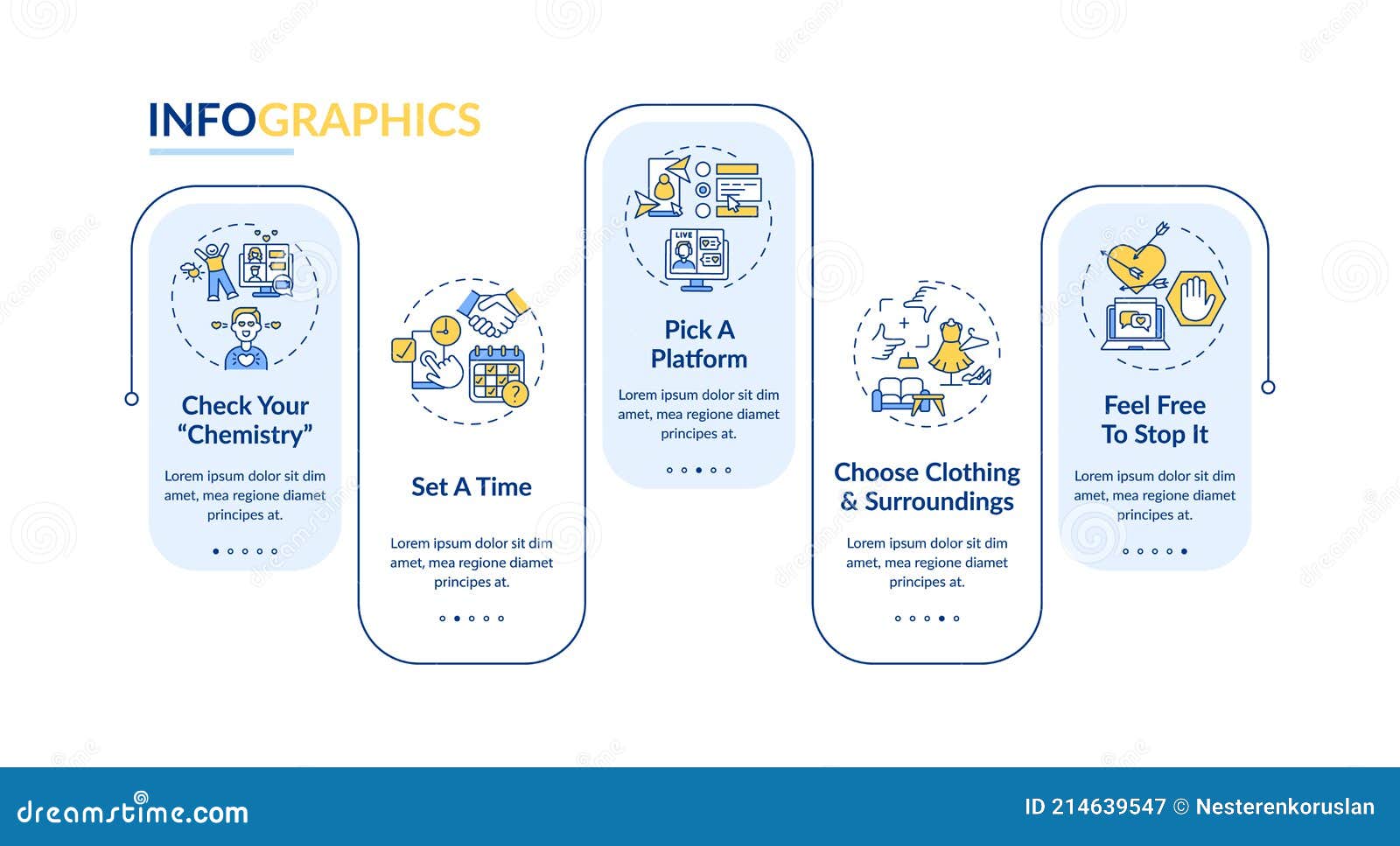 INFOGRAPHICS

Check Your "Chemistry"

Lorem ipsum dolor sit dim amet, mea regione diamet principes at.

Set A Time

Lorem ipsum dolor sit dim amet, mea regione diamet principes at.

LIVE

Pick A Platform

Lorem ipsum dolor sit dim amet, mea regione diamet principes at.

Choose Clothing & Surroundings

Lorem ipsum dolor sit dim amet, mea regione diamet principes at.

Feel Free To Stop It

Lorem ipsum dolor sit dim amet, mea regione diamet principes at.

dreamstime.com

ID 214639547 © Nesterenkoruslan