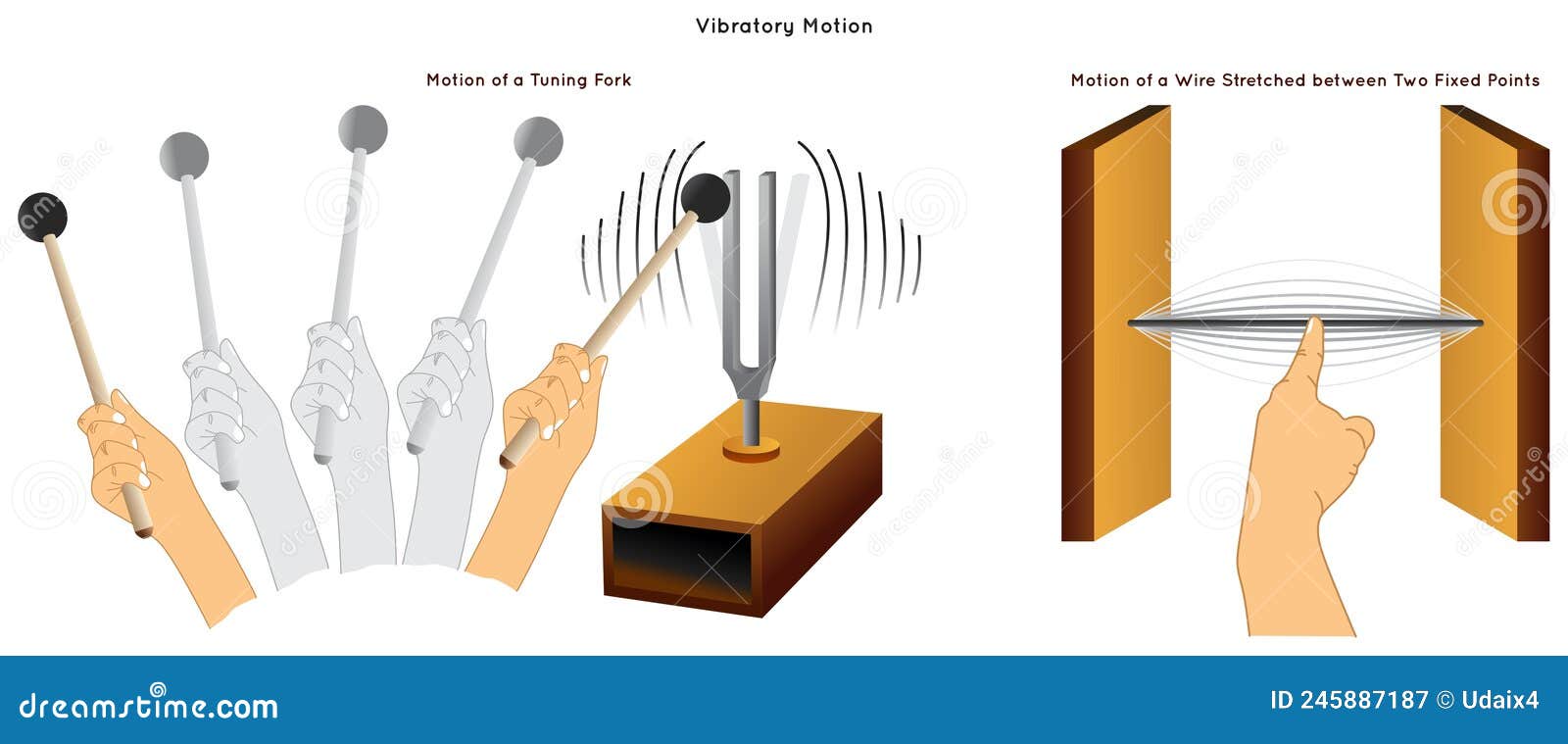 Vibratory Motion

Motion of a Tuning Fork

Motion of a Wire Stretched between Two Fixed Points

dreamstime.com

ID 245887187 © Udaix4