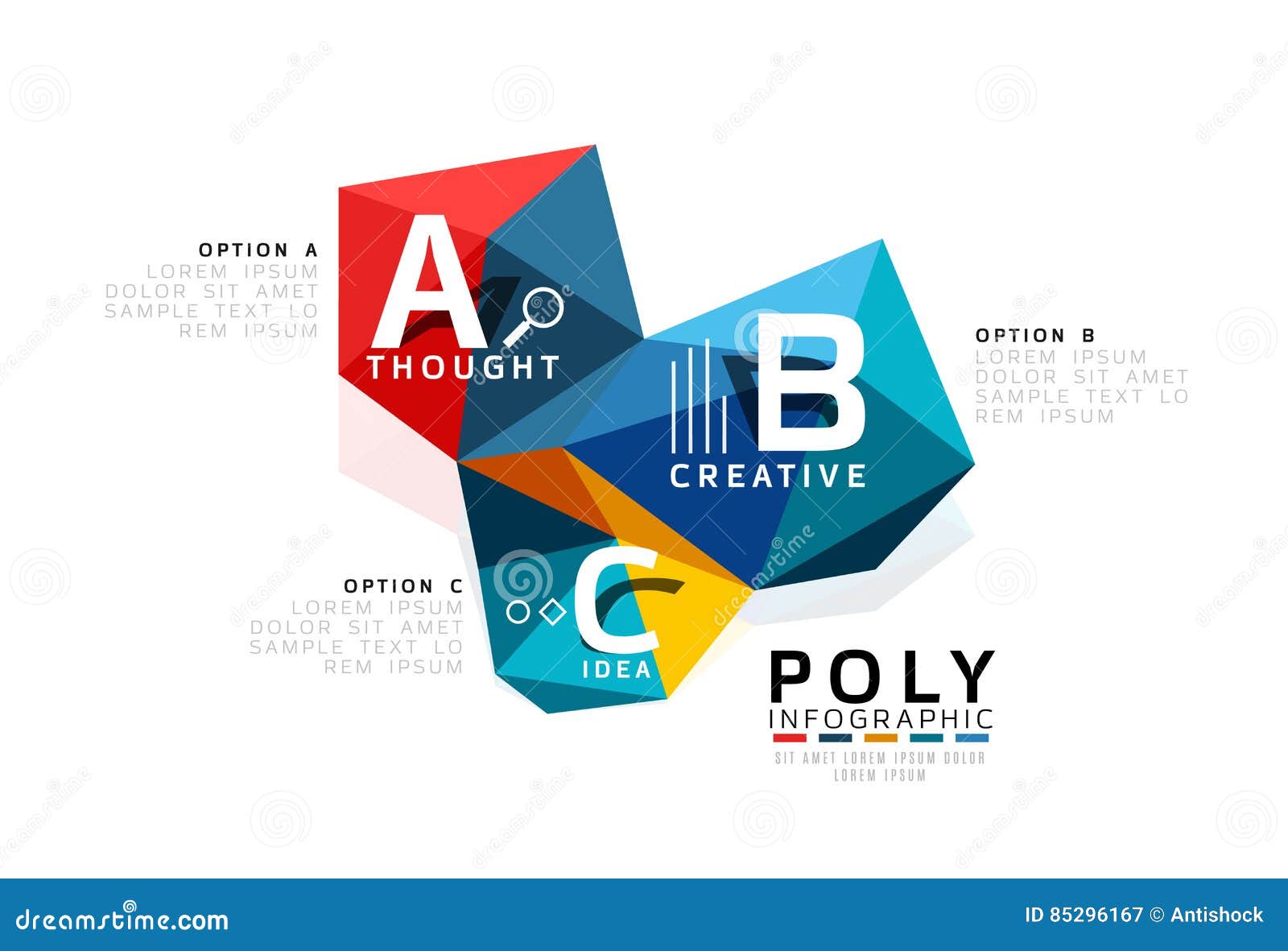 OPTION A
LOREM IPSUM
DOLOR SIT AMET
SAMPLE TEXT LO
REM IPSUM

A
THOUGHT

B
CREATIVE

OPTION B
LOREM IPSUM
DOLOR SIT AMET
SAMPLE TEXT LO
REM IPSUM

OPTION C
LOREM IPSUM
DOLOR SIT AMET
SAMPLE TEXT LO
REM IPSUM

C
IDEA

POLY
INFOGRAPHIC
SIT AMET LOREM IPSUM DOLOR
LOREM IPSUM

dreamstime.com
ID 85296167 © Antishock