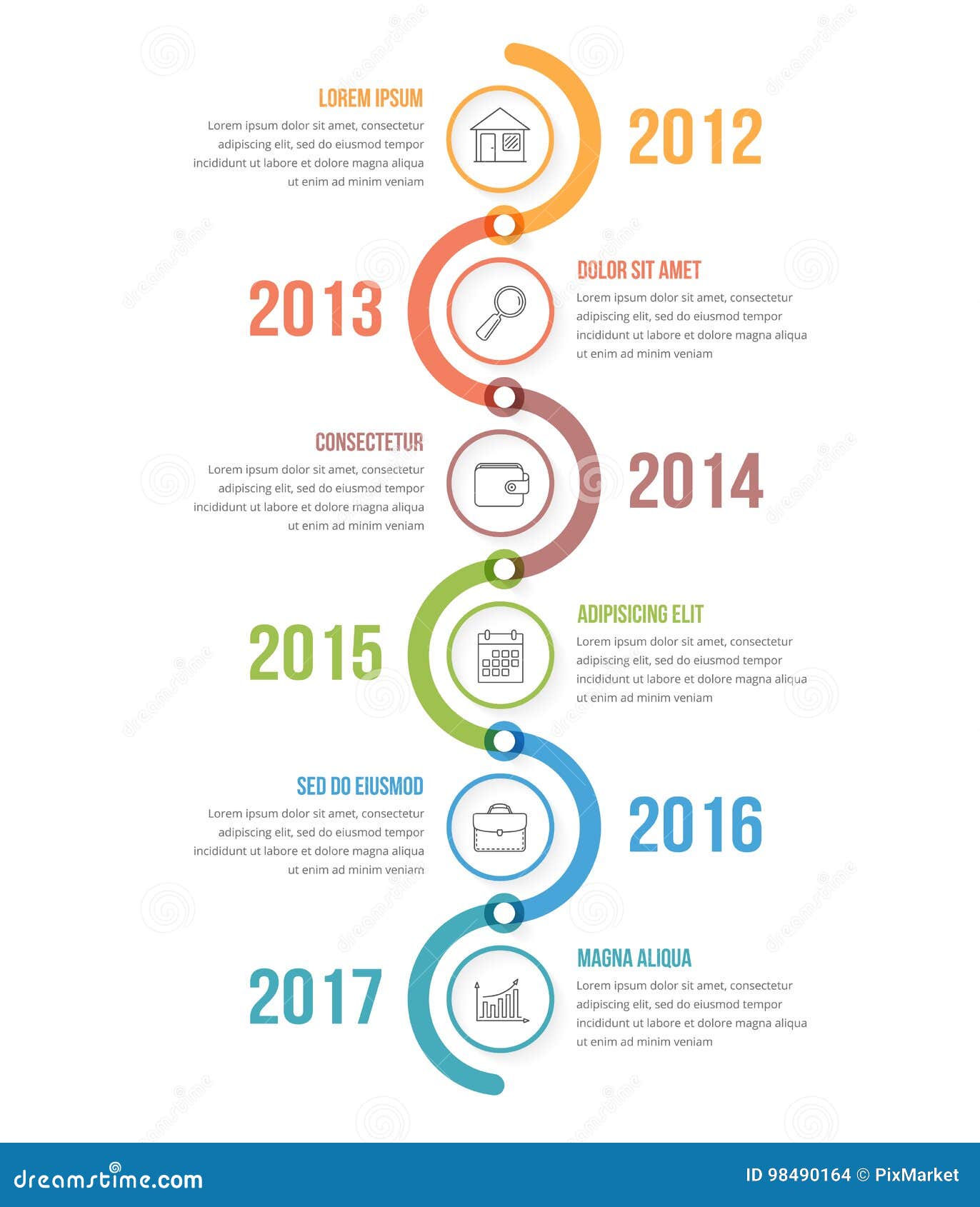 LOREM IPSUM
Lorem ipsum dolor sit amet, consectetur adipiscing elit, sed do eiusmod tempor incididunt ut labore et dolore magna aliqua ut enim ad minim veniam

2012

2013

DOLOR SIT AMET
Lorem ipsum dolor sit amet, consectetur adipiscing elit, sed do eiusmod tempor incididunt ut labore et dolore magna aliqua ut enim ad minim veniam

CONSECTETUR
Lorem ipsum dolor sit amet, consectetur adipiscing elit, sed do eiusmod tempor incididunt ut labore et dolore magna aliqua ut enim ad minim veniam

2014

2015

ADIPISICING ELIT
Lorem ipsum dolor sit amet, consectetur adipiscing elit, sed do eiusmod tempor incididunt ut labore et dolore magna aliqua ut enim ad minim veniam

SED DO EIUSMOD
Lorem ipsum dolor sit amet, consectetur adipiscing elit, sed do eiusmod tempor incididunt ut labore et dolore magna aliqua ut enim ad minim veniam

2016

2017

MAGNA ALIQUA
Lorem ipsum dolor sit amet, consectetur adipiscing elit, sed do eiusmod tempor incididunt ut labore et dolore magna aliqua ut enim ad minim veniam

dreamstime.com
ID 98490164 © PixMarket