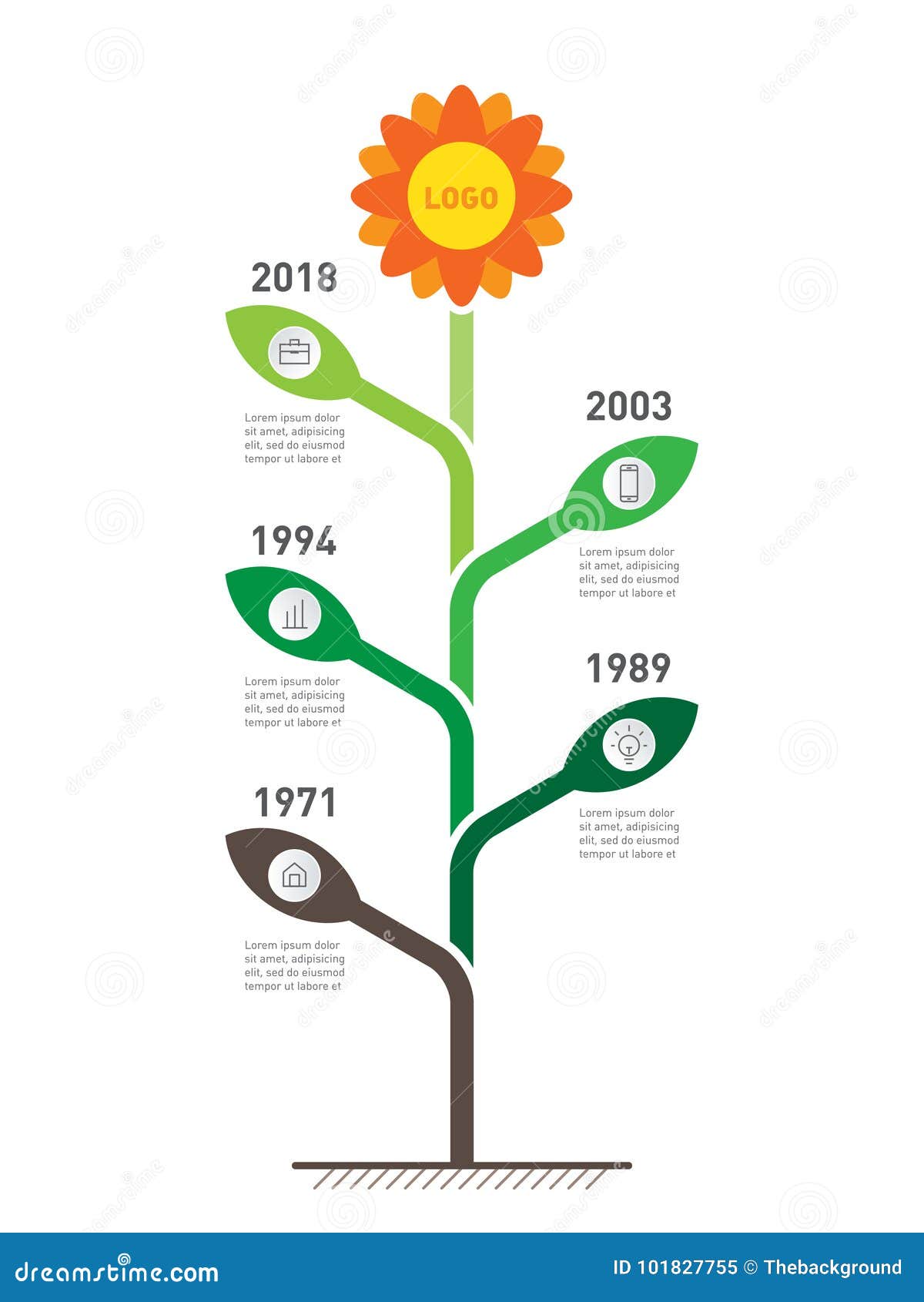 LOGO

2018

Lorem ipsum dolor sit amet, adipisicing elit, sed do eiusmod tempor ut labore et

2003

Lorem ipsum dolor sit amet, adipisicing elit, sed do eiusmod tempor ut labore et

1994

Lorem ipsum dolor sit amet, adipisicing elit, sed do eiusmod tempor ut labore et

1989

Lorem ipsum dolor sit amet, adipisicing elit, sed do eiusmod tempor ut labore et

1971

Lorem ipsum dolor sit amet, adipisicing elit, sed do eiusmod tempor ut labore et

dreamstime.com

ID 101827755 © Thebackground