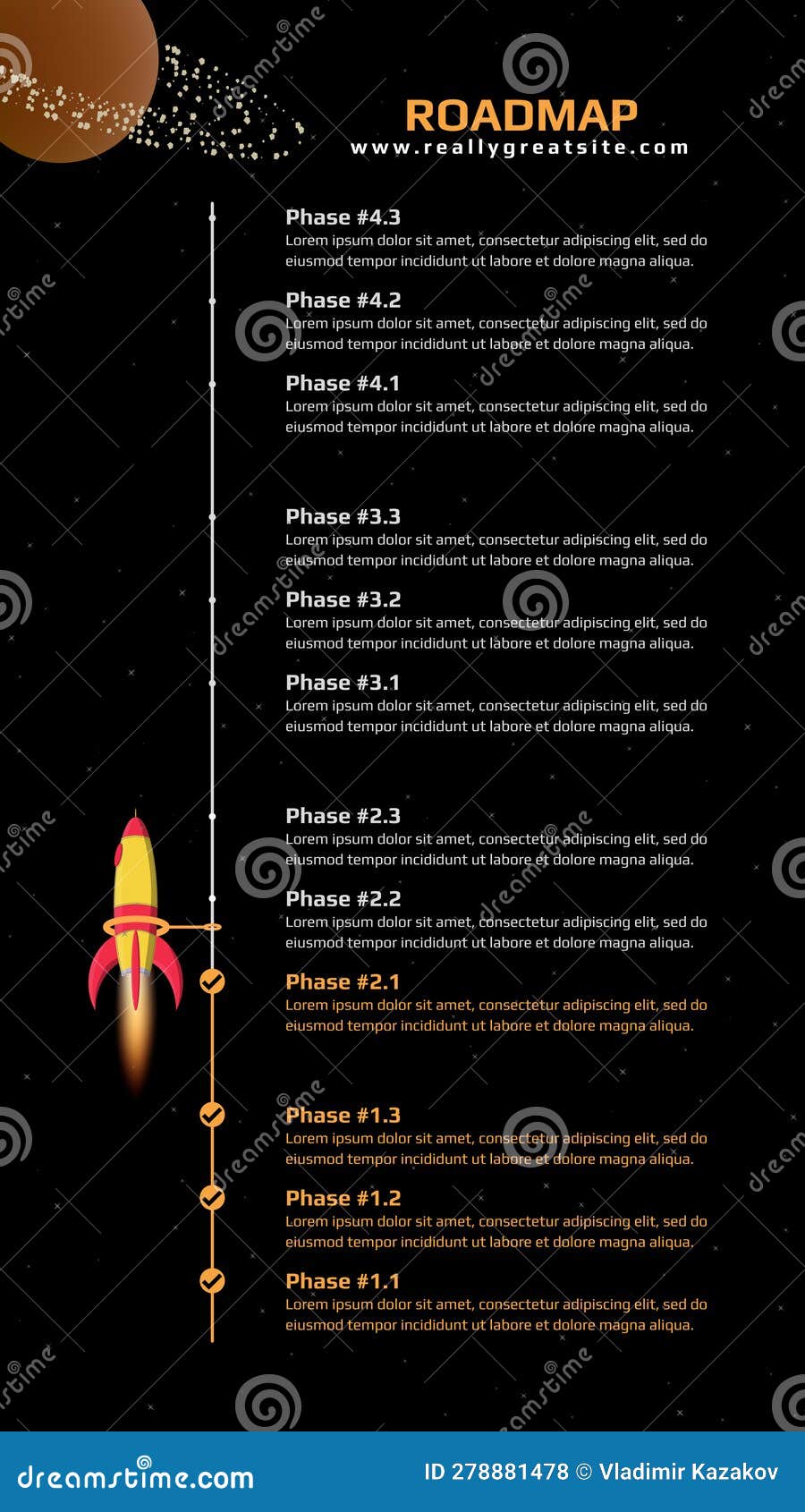 ROADMAP
www.reallygreatsite.com

Phase #4.3
Lorem ipsum dolor sit amet, consectetur adipiscing elit, sed do eiusmod tempor incididunt ut labore et dolore magna aliqua.

Phase #4.2
Lorem ipsum dolor sit amet, consectetur adipiscing elit, sed do eiusmod tempor incididunt ut labore et dolore magna aliqua.

Phase #4.1
Lorem ipsum dolor sit amet, consectetur adipiscing elit, sed do eiusmod tempor incididunt ut labore et dolore magna aliqua.

Phase #3.3
Lorem ipsum dolor sit amet, consectetur adipiscing elit, sed do eiusmod tempor incididunt ut labore et dolore magna aliqua.

Phase #3.2
Lorem ipsum dolor sit amet, consectetur adipiscing elit, sed do eiusmod tempor incididunt ut labore et dolore magna aliqua.

Phase #3.1
Lorem ipsum dolor sit amet, consectetur adipiscing elit, sed do eiusmod tempor incididunt ut labore et dolore magna aliqua.

Phase #2.3
Lorem ipsum dolor sit amet, consectetur adipiscing elit, sed do eiusmod tempor incididunt ut labore et dolore magna aliqua.

Phase #2.2
Lorem ipsum dolor sit amet, consectetur adipiscing elit, sed do eiusmod tempor incididunt ut labore et dolore magna aliqua.

Phase #2.1
Lorem ipsum dolor sit amet, consectetur adipiscing elit, sed do eiusmod tempor incididunt ut labore et dolore magna aliqua.

Phase #1.3
Lorem ipsum dolor sit amet, consectetur adipiscing elit, sed do eiusmod tempor incididunt ut labore et dolore magna aliqua.

Phase #1.2
Lorem ipsum dolor sit amet, consectetur adipiscing elit, sed do eiusmod tempor incididunt ut labore et dolore magna aliqua.

Phase #1.1
Lorem ipsum dolor sit amet, consectetur adipiscing elit, sed do eiusmod tempor incididunt ut labore et dolore magna aliqua.

dreamstime.com
ID 278881478 © Vladimir Kazakov