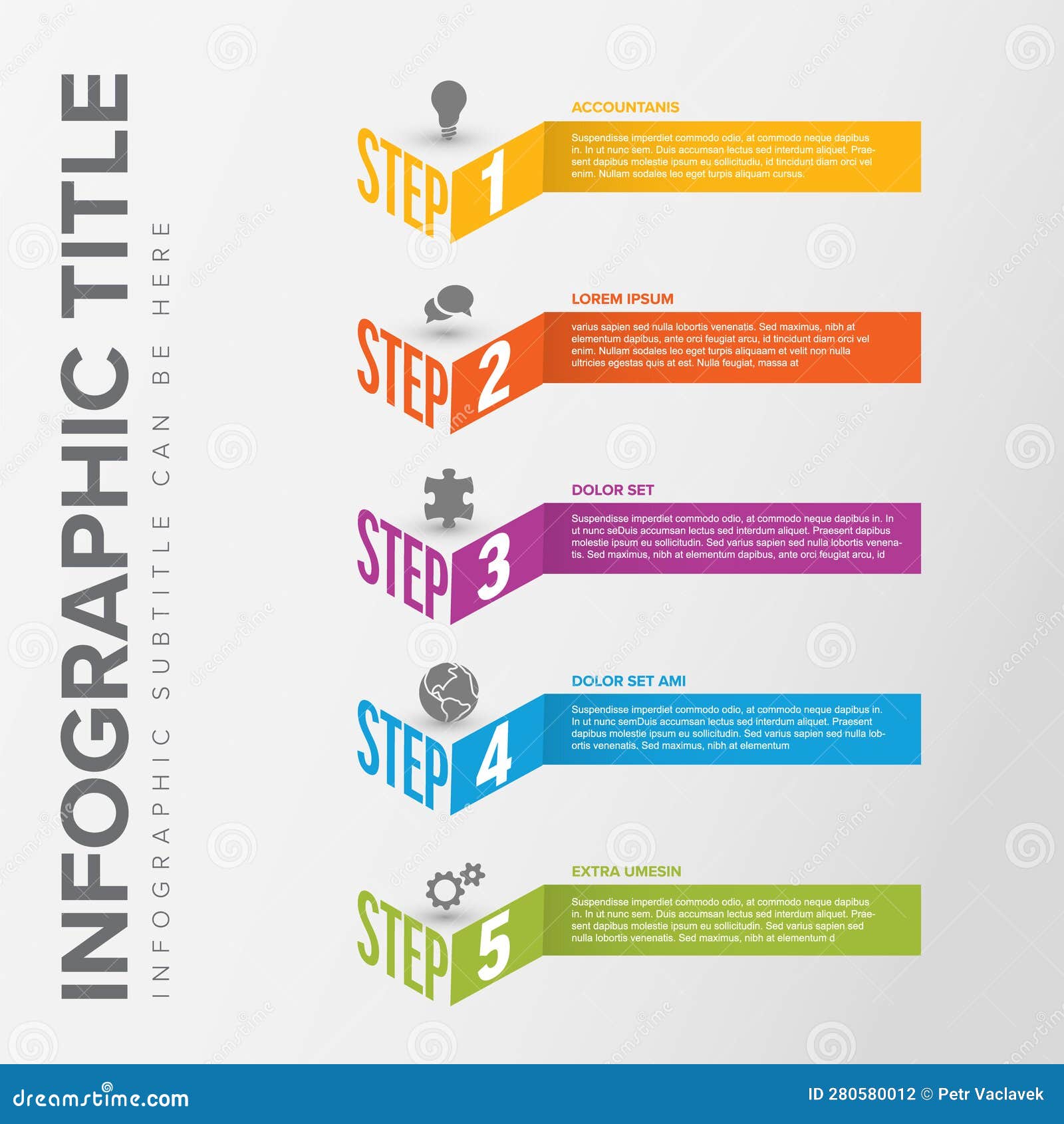 INFOGRAPHIC TITLE

INFOGRAPHIC SUBTITLE CAN BE HERE

STEP 1

ACCOUNTANIS

Suspendisse imperdiet commodo odio, at commodo neque dapibus in. In ut nunc sem. Duis accumsan lectus sed interdum aliquet. Praesent dapibus molestie ipsum eu sollicitudiu, id tincidunt diam orci vel enim. Nullam sodales leo eget turpis aliquam cursus.

STEP 2

LOREM IPSUM

varius sapien sed nulla lobortis venenatis. Sed maximus, nibh at elementum dapibus, ante orci feugiat arcu, id tincidunt diam orci vel enim. Nullam sodales leo eget turpis aliquaam et velit non nulla ultricies egestas quis at est. Nulla feugiat, massa at

STEP 3

DOLOR SET

Suspendisse imperdiet commodo odio, at commodo neque dapibus in. In ut nunc seDuis accumsan lectus sed interdum aliquet. Praesent dapibus molestie ipsum eu sollicitudin. Sed varius sapien sed nulla lobortis venenatis. Sed maximus, nibh at elementum dapibus, ante orci feugiat arcu, id

STEP 4

DOLOR SET AMI

Suspendisse imperdiet commodo odio, at commodo neque dapibus in. In ut nunc semDuis accumsan lectus sed interdum aliquet. Praesent dapibus molestie ipsum eu sollicitudin. Sed varius sapien sed nulla lobortis venenatis. Sed maximus, nibh at elementum

STEP 5

EXTRA UMESIN

Suspendisse imperdiet commodo odio, at commodo neque dapibus in. In ut nunc sem. Duis accumsan lectus sed interdum aliquet. Praesent dapibus molestie ipsum eu sollicitudin. Sed varius sapien sed nulla lobortis venenatis. Sed maximus, nibh at elementum d

dreamstime.com

ID 280580012 © Petr Vaclavek