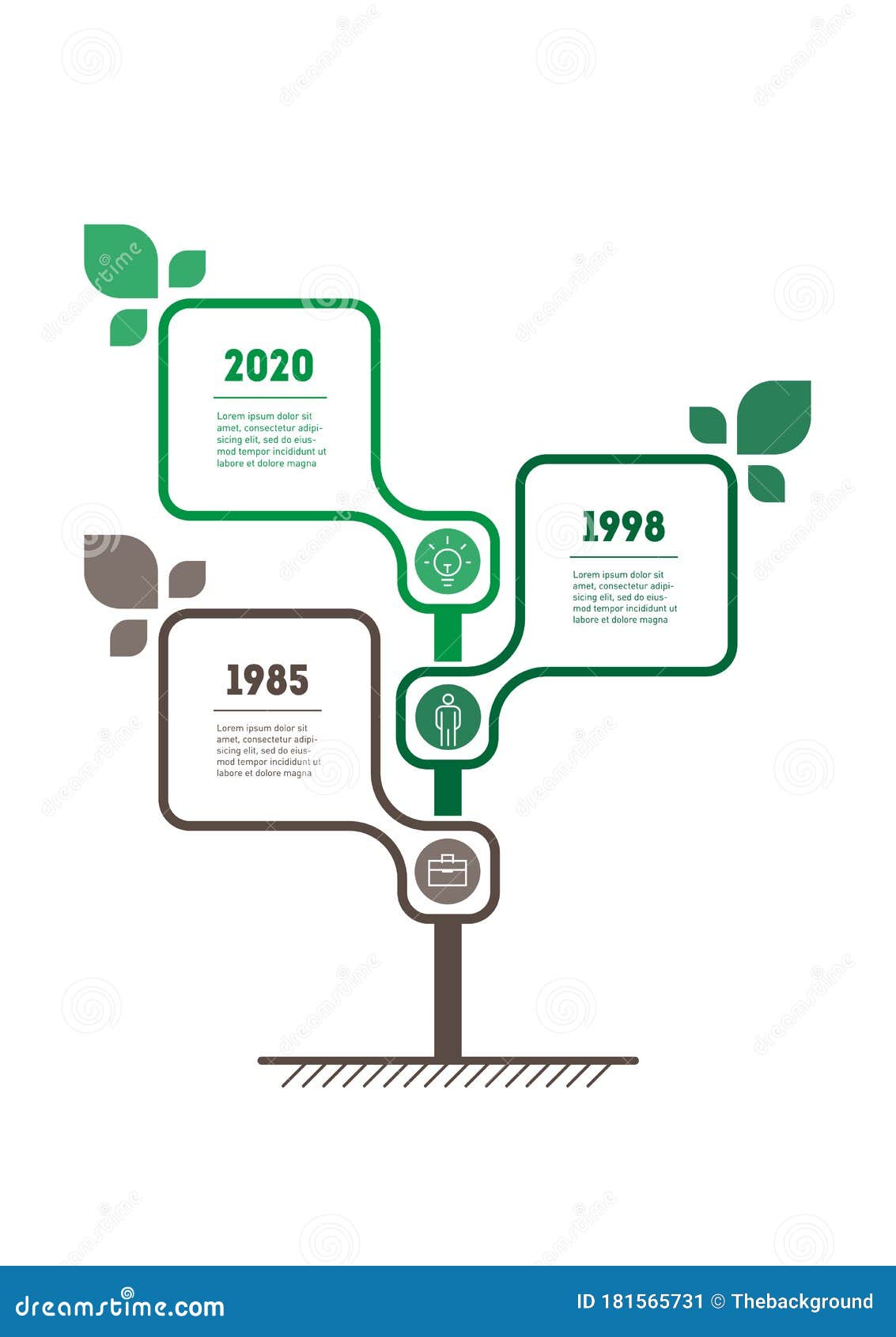 2020

Lorem ipsum dolor sit amet, consectetur adipisicing elit, sed do eiusmod tempor incididunt ut labore et dolore magna

1998

Lorem ipsum dolor sit amet, consectetur adipisicing elit, sed do eiusmod tempor incididunt ut labore et dolore magna

1985

Lorem ipsum dolor sit amet, consectetur adipisicing elit, sed do eiusmod tempor incididunt ut labore et dolore magna

dreamstime.com

ID 181565731 © Thebackground