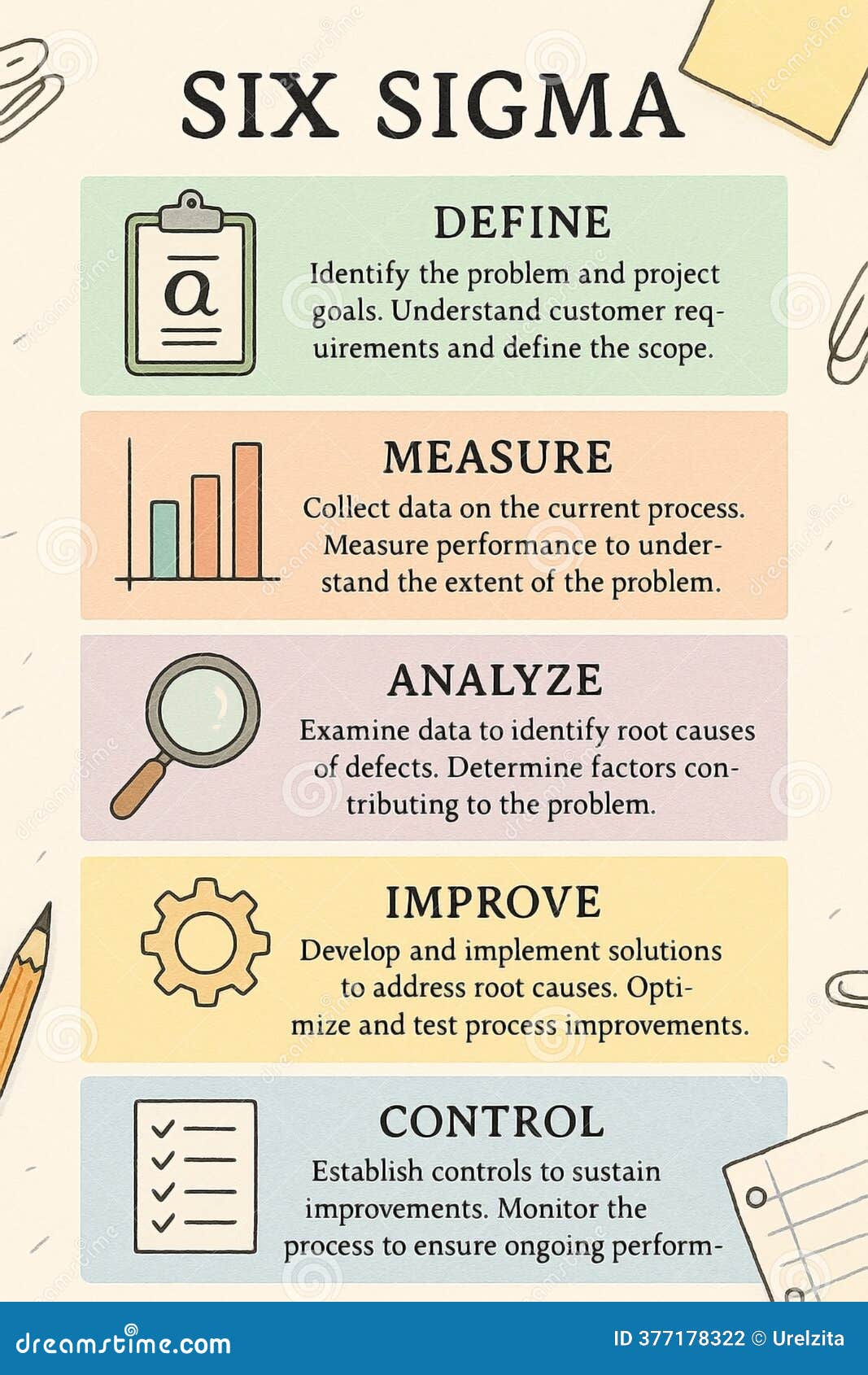 SIX SIGMA

DEFINE
Identify the problem and project goals. Understand customer requirements and define the scope.

MEASURE
Collect data on the current process. Measure performance to understand the extent of the problem.

ANALYZE
Examine data to identify root causes of defects. Determine factors contributing to the problem.

IMPROVE
Develop and implement solutions to address root causes. Optimize and test process improvements.

CONTROL
Establish controls to sustain improvements. Monitor the process to ensure ongoing perform-

dreamstime.com
ID 377178322 © Urelzita