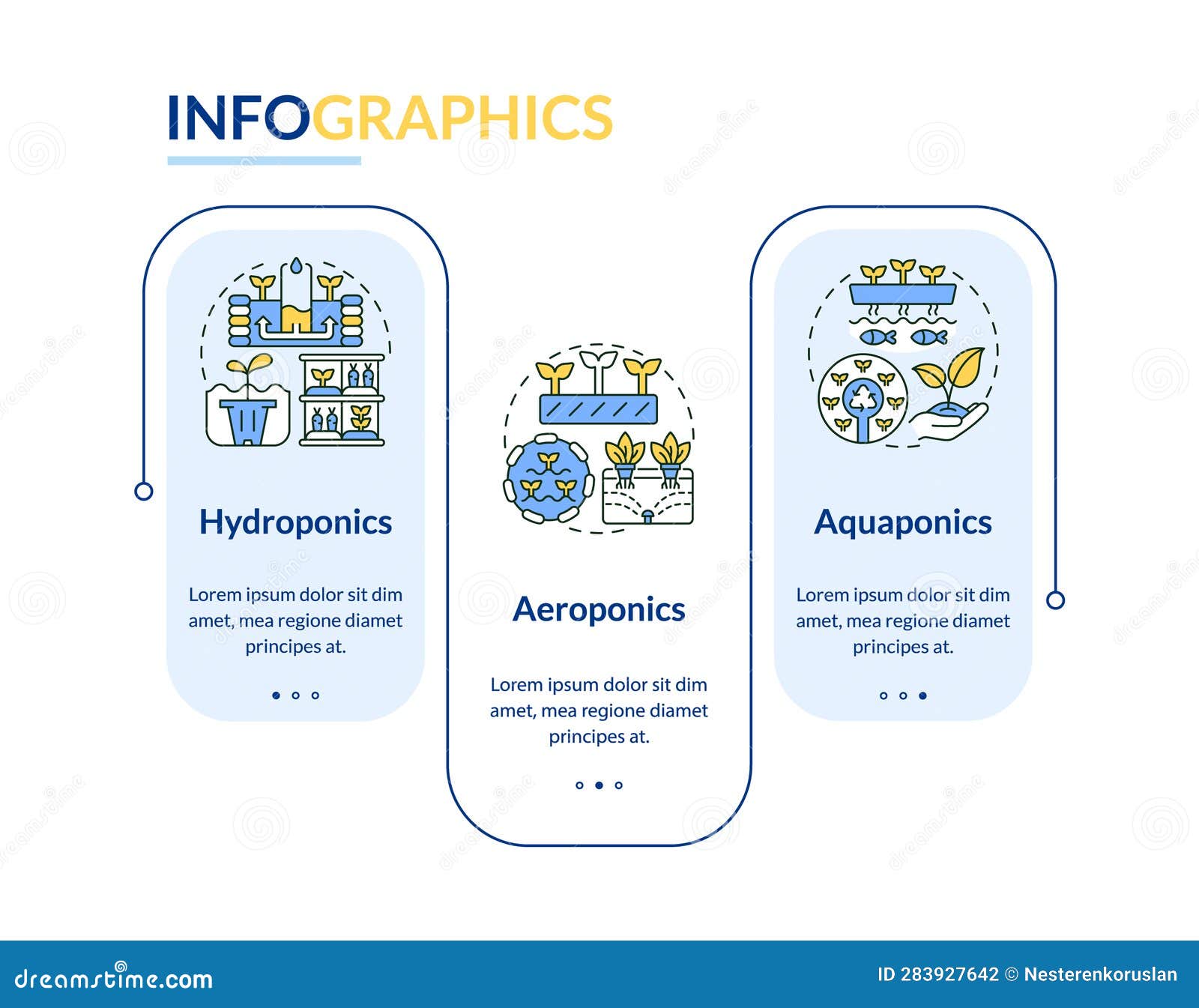 INFOGRAPHICS

Hydroponics

Lorem ipsum dolor sit dim amet, mea regione diamet principes at.

Aeroponics

Lorem ipsum dolor sit dim amet, mea regione diamet principes at.

Aquaponics

Lorem ipsum dolor sit dim amet, mea regione diamet principes at.

dreamstime.com

ID 283927642 © Nesterenkoruslan