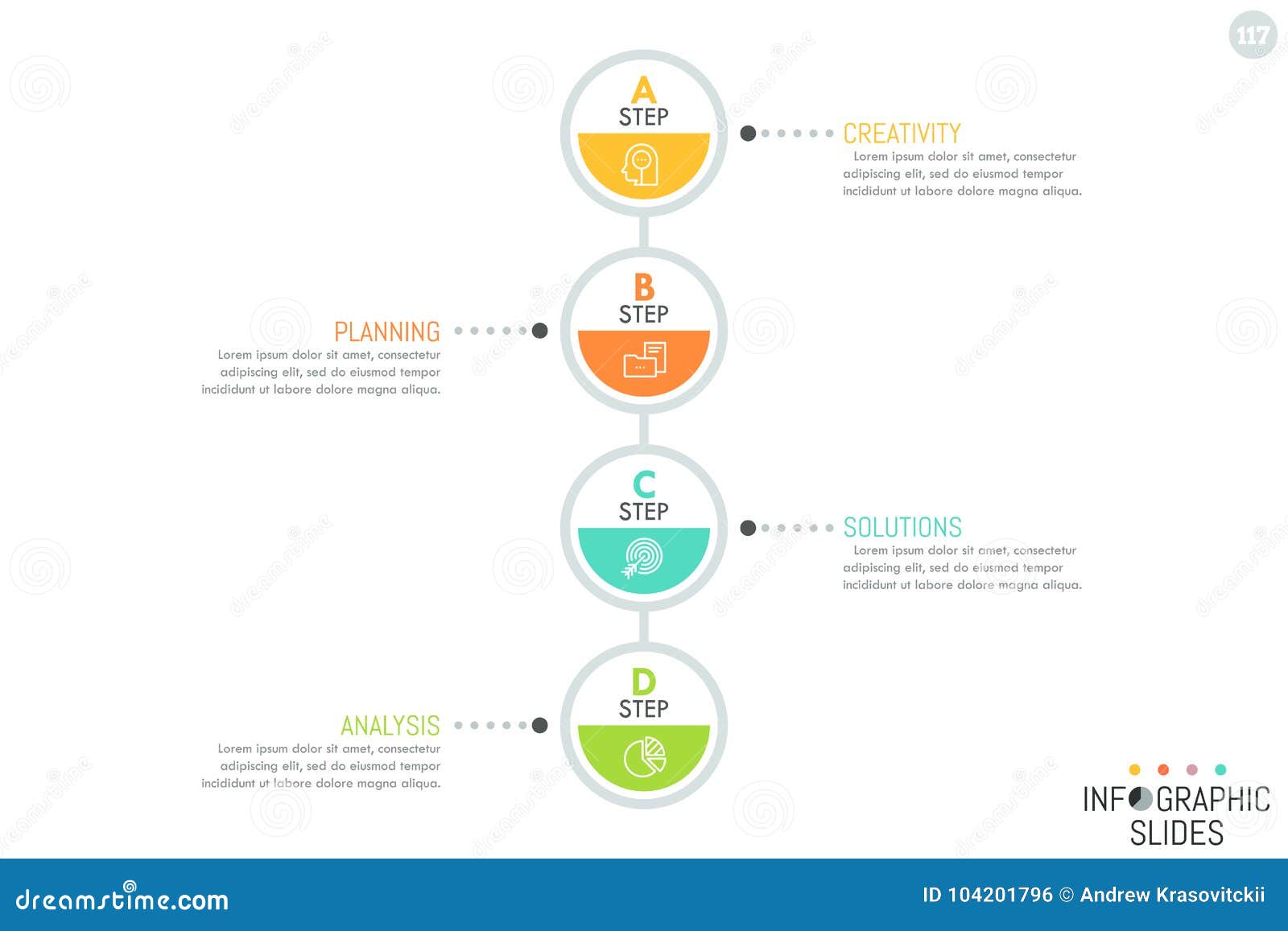 117

A
STEP

CREATIVITY
Lorem ipsum dolor sit amet, consectetur adipiscing elit, sed do eiusmod tempor incididunt ut labore dolore magna aliqua.

B
STEP

PLANNING
Lorem ipsum dolor sit amet, consectetur adipiscing elit, sed do eiusmod tempor incididunt ut labore dolore magna aliqua.

C
STEP

SOLUTIONS
Lorem ipsum dolor sit amet, consectetur adipiscing elit, sed do eiusmod tempor incididunt ut labore dolore magna aliqua.

D
STEP

ANALYSIS
Lorem ipsum dolor sit amet, consectetur adipiscing elit, sed do eiusmod tempor incididunt ut labore dolore magna aliqua.

INFOGRAPHIC
SLIDES

dreamstime.com

ID 104201796 © Andrew Krasovitckii