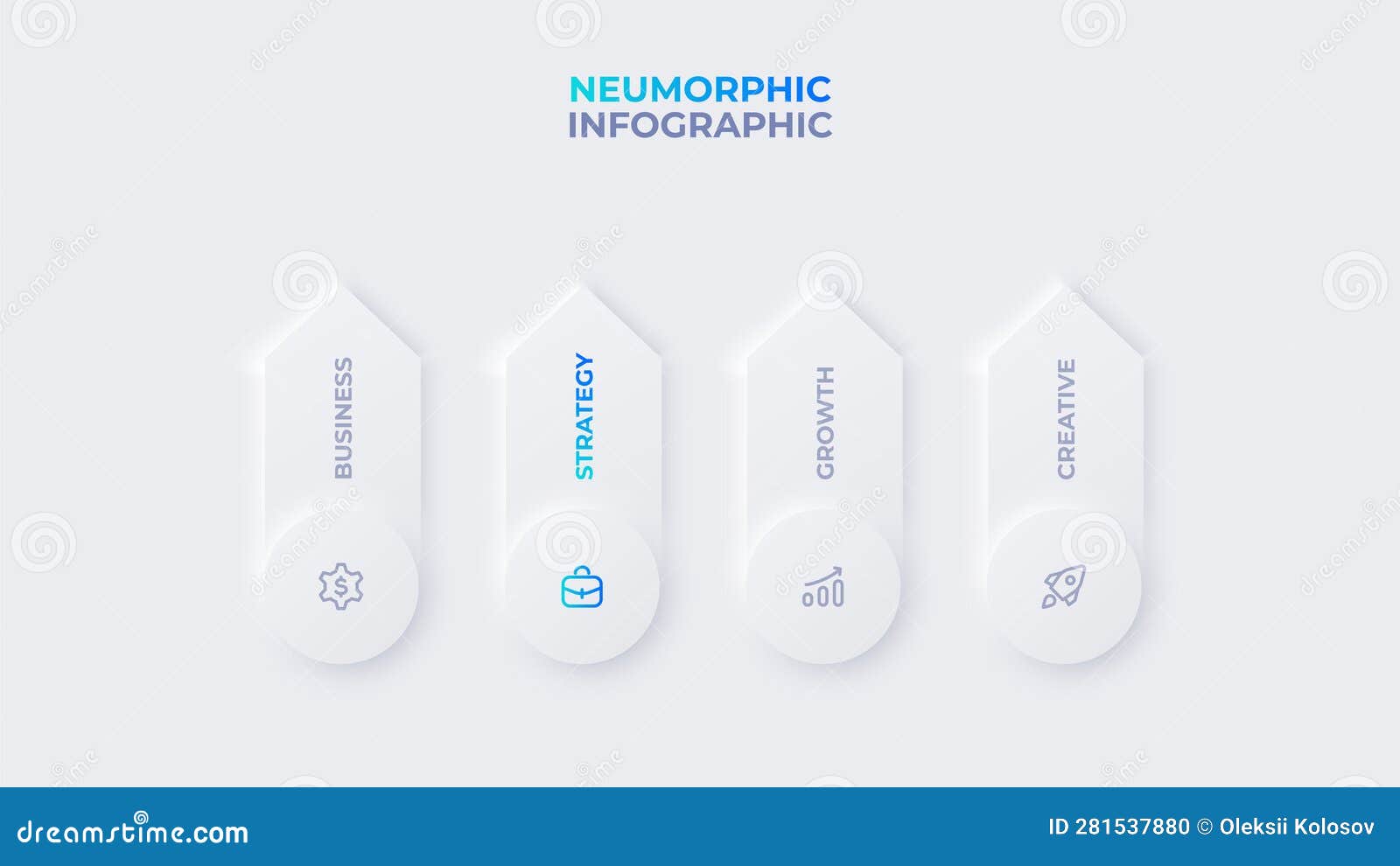 NEUMORPHIC
INFOGRAPHIC

BUSINESS

STRATEGY

GROWTH

CREATIVE

dreamstime.com

ID 281537880 © Oleksii Kolosov