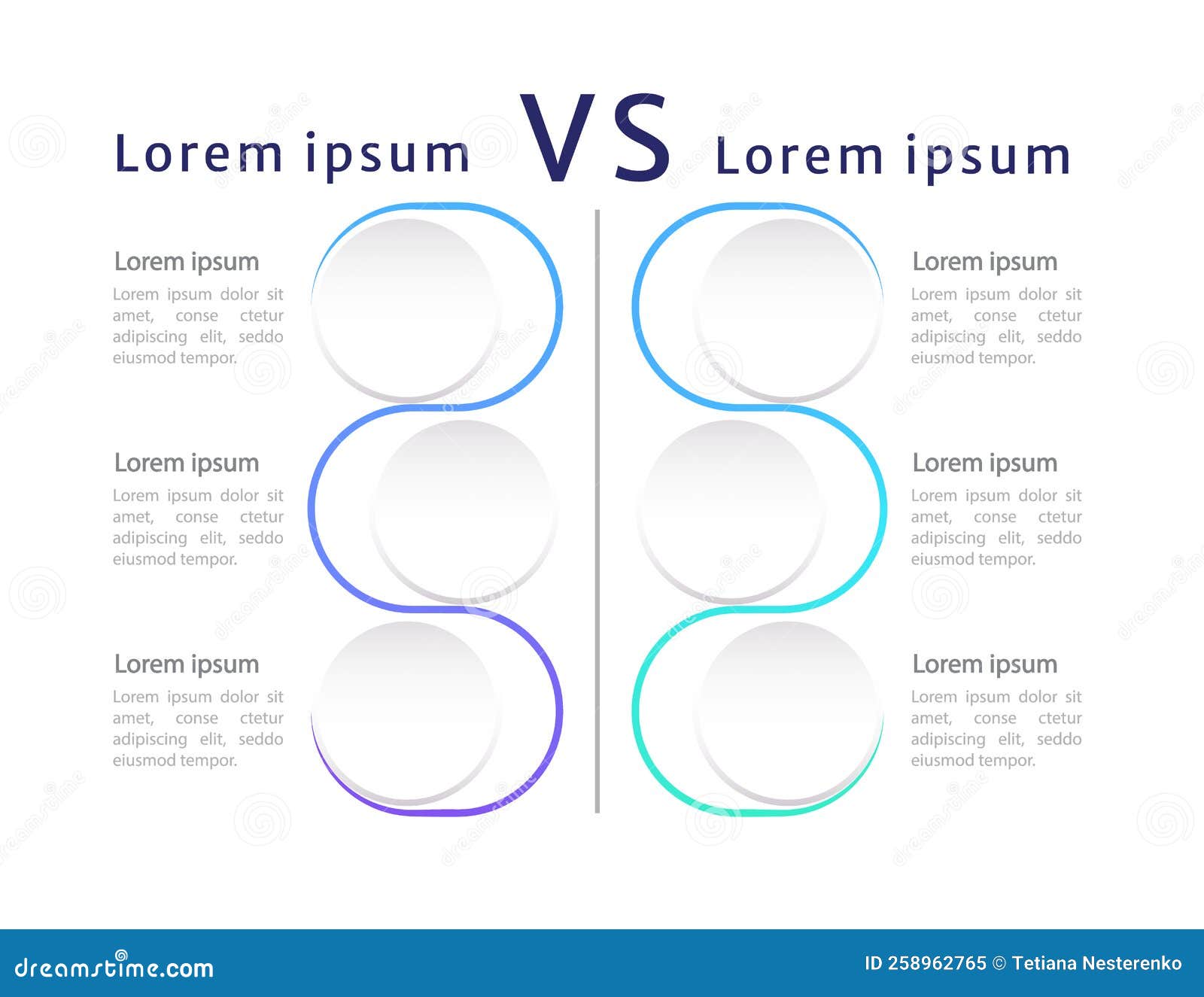 Lorem ipsum VS Lorem ipsum

Lorem ipsum
Lorem ipsum dolor sit amet, conse ctetur adipiscing elit, seddo eiusmod tempor.

Lorem ipsum
Lorem ipsum dolor sit amet, conse ctetur adipiscing elit, seddo eiusmod tempor.

Lorem ipsum
Lorem ipsum dolor sit amet, conse ctetur adipiscing elit, seddo eiusmod tempor.

Lorem ipsum
Lorem ipsum dolor sit amet, conse ctetur adipiscing elit, seddo eiusmod tempor.

Lorem ipsum
Lorem ipsum dolor sit amet, conse ctetur adipiscing elit, seddo eiusmod tempor.

Lorem ipsum
Lorem ipsum dolor sit amet, conse ctetur adipiscing elit, seddo eiusmod tempor.

dreamstime.com
ID 258962765 © Tetiana Nesterenko