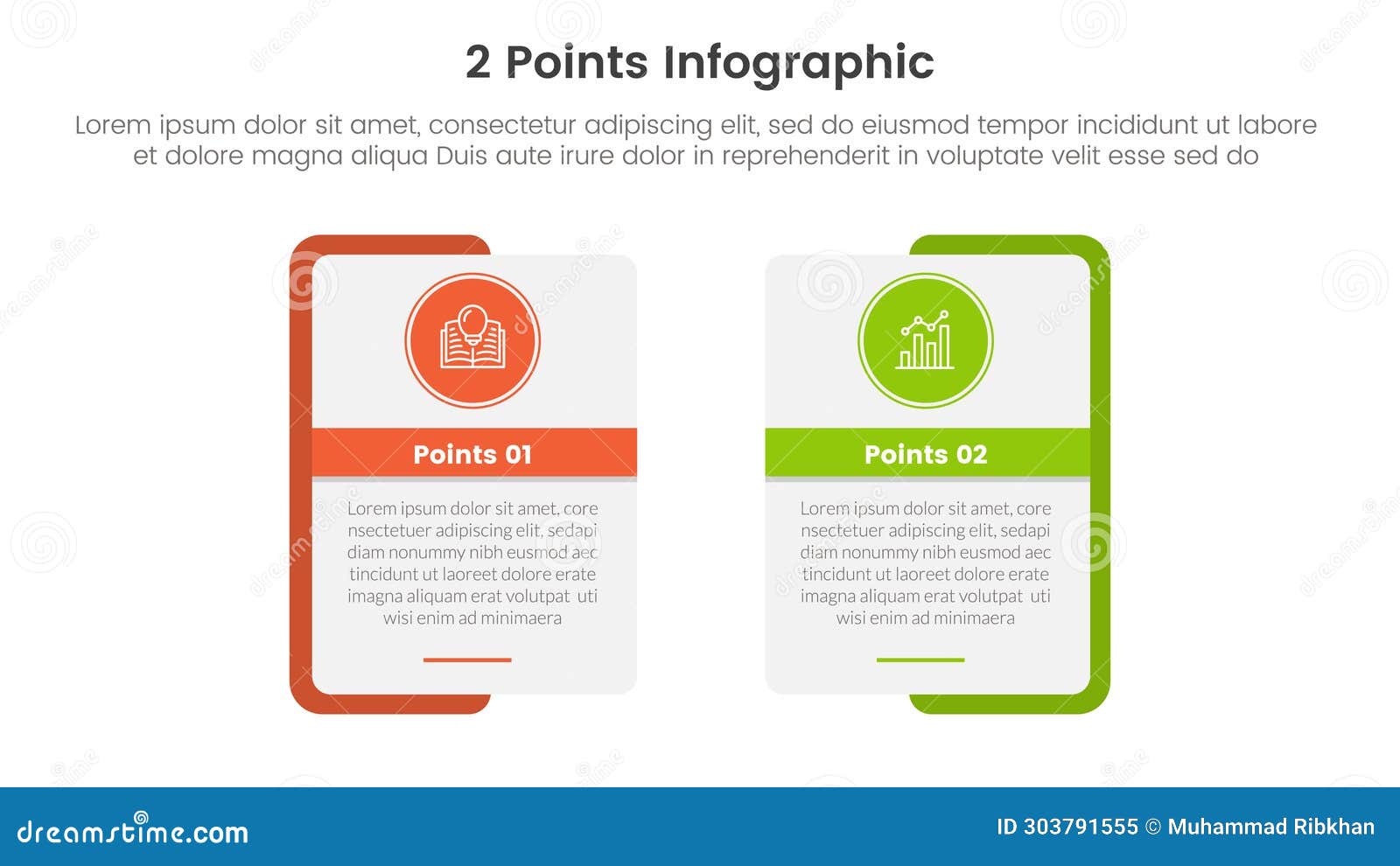 2 Points Infographic

Lorem ipsum dolor sit amet, consectetur adipiscing elit, sed do eiusmod tempor incididunt ut labore et dolore magna aliqua Duis aute irure dolor in reprehenderit in voluptate velit esse sed do

Points 01

Lorem ipsum dolor sit amet, core nsectetuer adipiscing elit, sedapi diam nonummy nibh eusmod aec tincidunt ut laoreet dolore erate imagna aliquam erat volutpat uti wisi enim ad minimaera

Points 02

Lorem ipsum dolor sit amet, core nsectetuer adipiscing elit, sedapi diam nonummy nibh eusmod aec tincidunt ut laoreet dolore erate imagna aliquam erat volutpat uti wisi enim ad minimaera

dreamstime.com

ID 303791555 © Muhammad Ribkhan