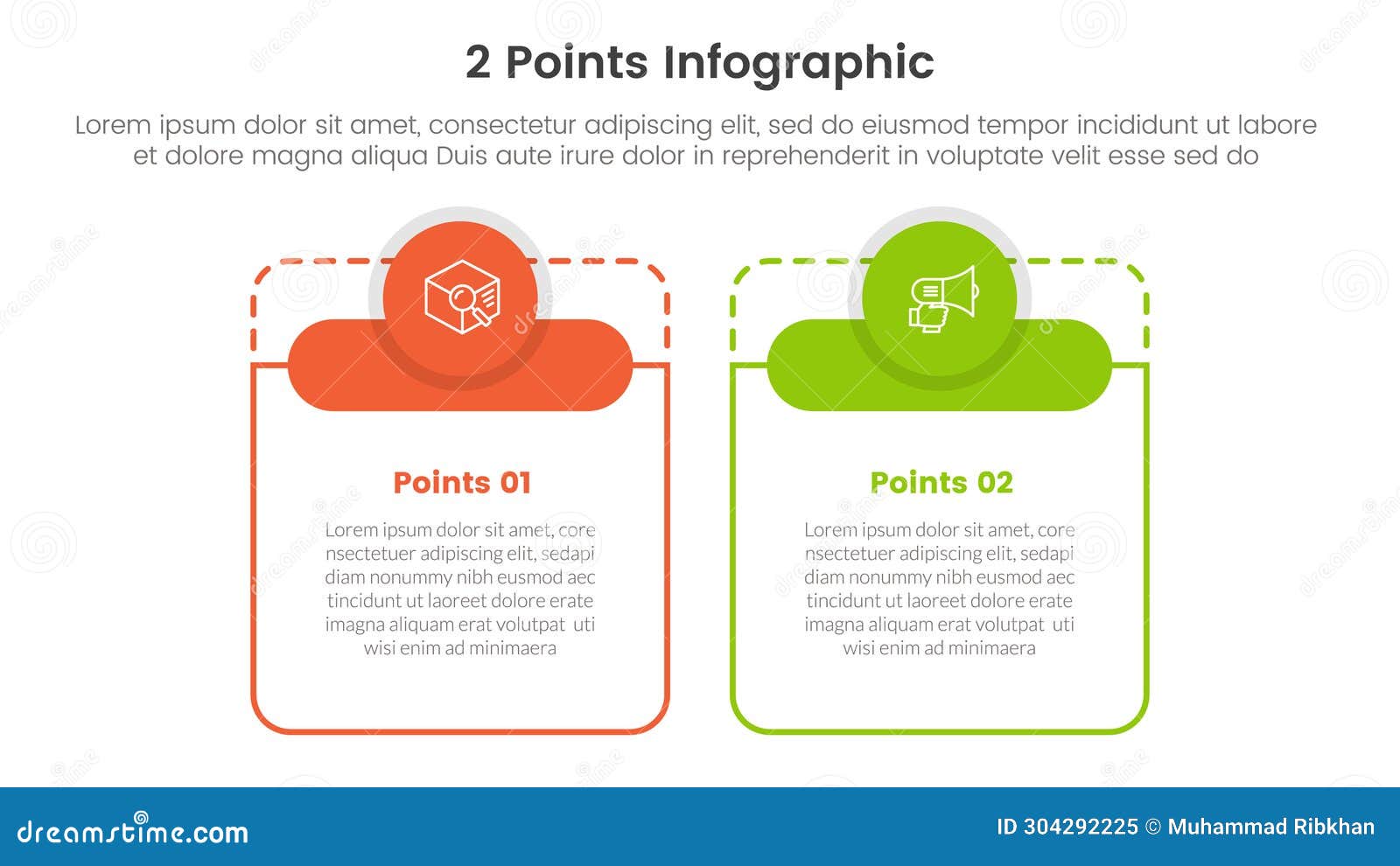 2 Points Infographic

Lorem ipsum dolor sit amet, consectetur adipiscing elit, sed do eiusmod tempor incididunt ut labore et dolore magna aliqua Duis aute irure dolor in reprehenderit in voluptate velit esse sed do

Points 01

Lorem ipsum dolor sit amet, core nsectetuer adipiscing elit, sedapi diam nonummy nibh eusmod aec tincidunt ut laoreet dolore erate imagna aliquam erat volutpat uti wisi enim ad minimaera

Points 02

Lorem ipsum dolor sit amet, core nsectetuer adipiscing elit, sedapi diam nonummy nibh eusmod aec tincidunt ut laoreet dolore erate imagna aliquam erat volutpat uti wisi enim ad minimaera

dreamstime.com

ID 304292225 © Muhammad Ribkhan