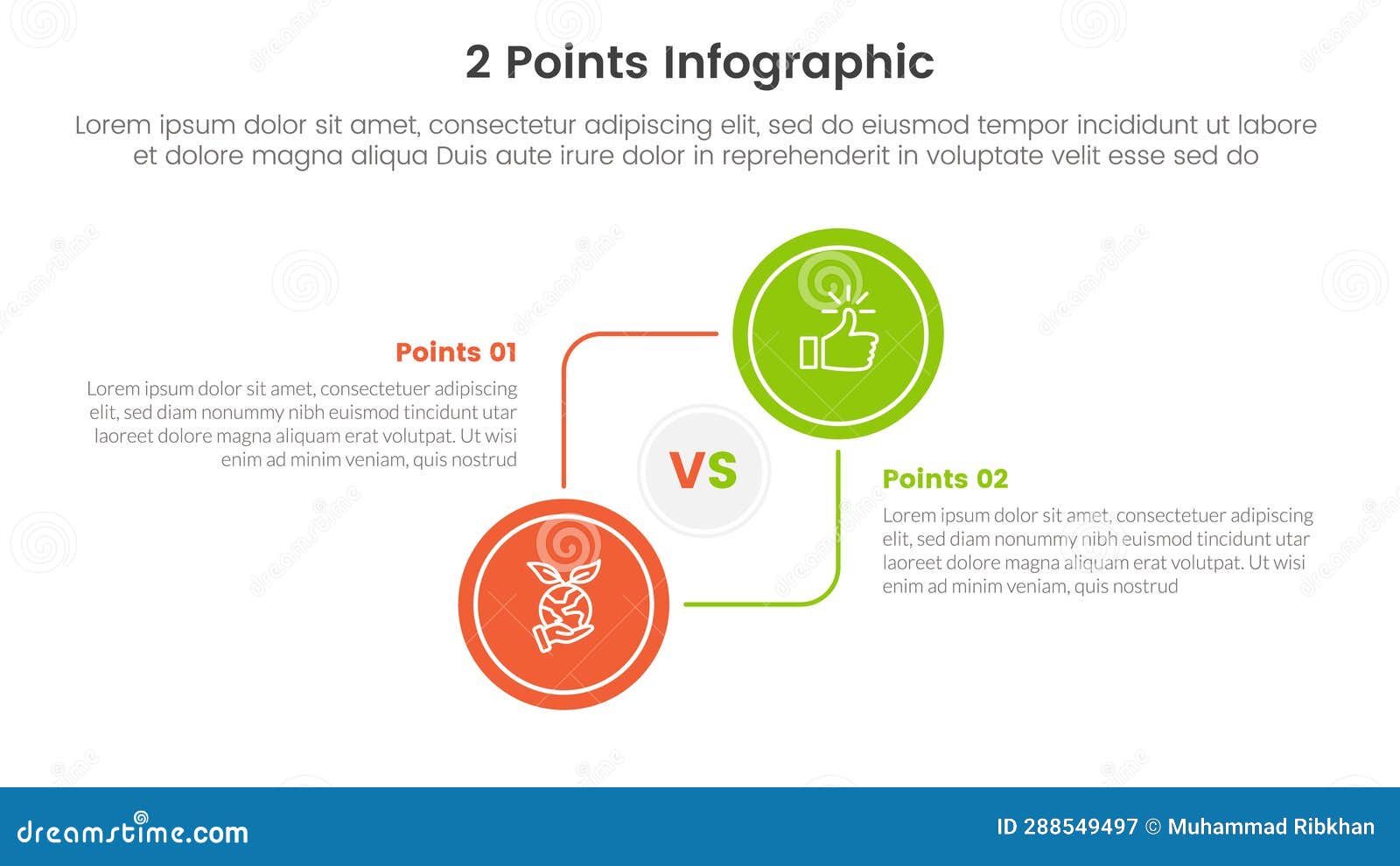 2 Points Infographic

Lorem ipsum dolor sit amet, consectetur adipiscing elit, sed do eiusmod tempor incididunt ut labore et dolore magna aliqua Duis aute irure dolor in reprehenderit in voluptate velit esse sed do

Points 01

Lorem ipsum dolor sit amet, consectetuer adipiscing elit, sed diam nonummy nibh euismod tincidunt utar laoreet dolore magna aliquam erat volutpat. Ut wisi enim ad minim veniam, quis nostrud

VS

Points 02

Lorem ipsum dolor sit amet, consectetuer adipiscing elit, sed diam nonummy nibh euismod tincidunt utar laoreet dolore magna aliquam erat volutpat. Ut wisi enim ad minim veniam, quis nostrud

dreamstime.com

ID 288549497 © Muhammad Ribkhan