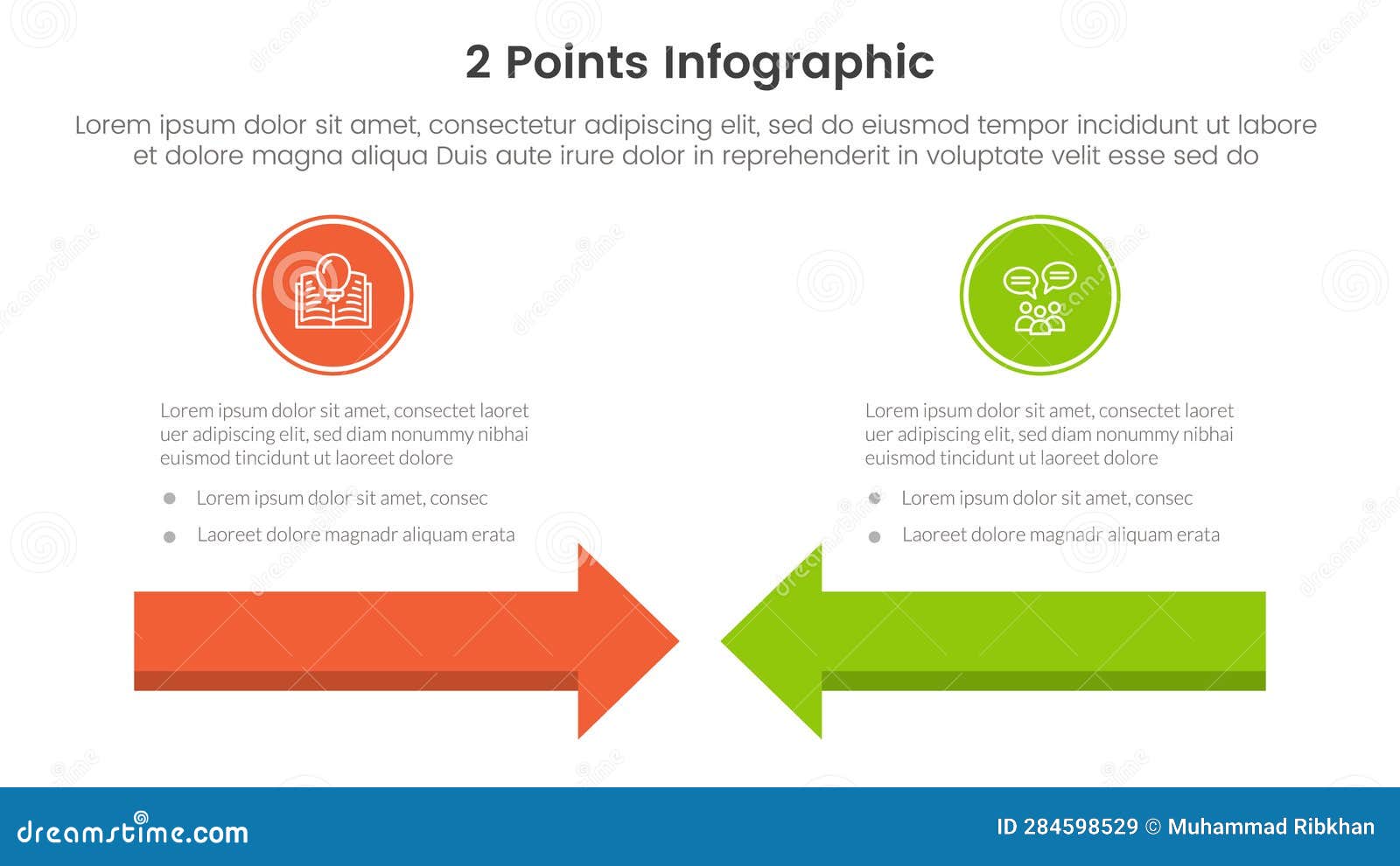 2 Points Infographic

Lorem ipsum dolor sit amet, consectetur adipiscing elit, sed do eiusmod tempor incididunt ut labore et dolore magna aliqua Duis aute irure dolor in reprehenderit in voluptate velit esse sed do

Lorem ipsum dolor sit amet, consectet laoret uer adipiscing elit, sed diam nonummy nibhai euismod tincidunt ut laoreet dolore

Lorem ipsum dolor sit amet, consec

Laoreet dolore magnadr aliquam erata

Lorem ipsum dolor sit amet, consectet laoret uer adipiscing elit, sed diam nonummy nibhai euismod tincidunt ut laoreet dolore

Lorem ipsum dolor sit amet, consec

Laoreet dolore magnadr aliquam erata

dreamstime.com

ID 284598529 © Muhammad Ribkhan