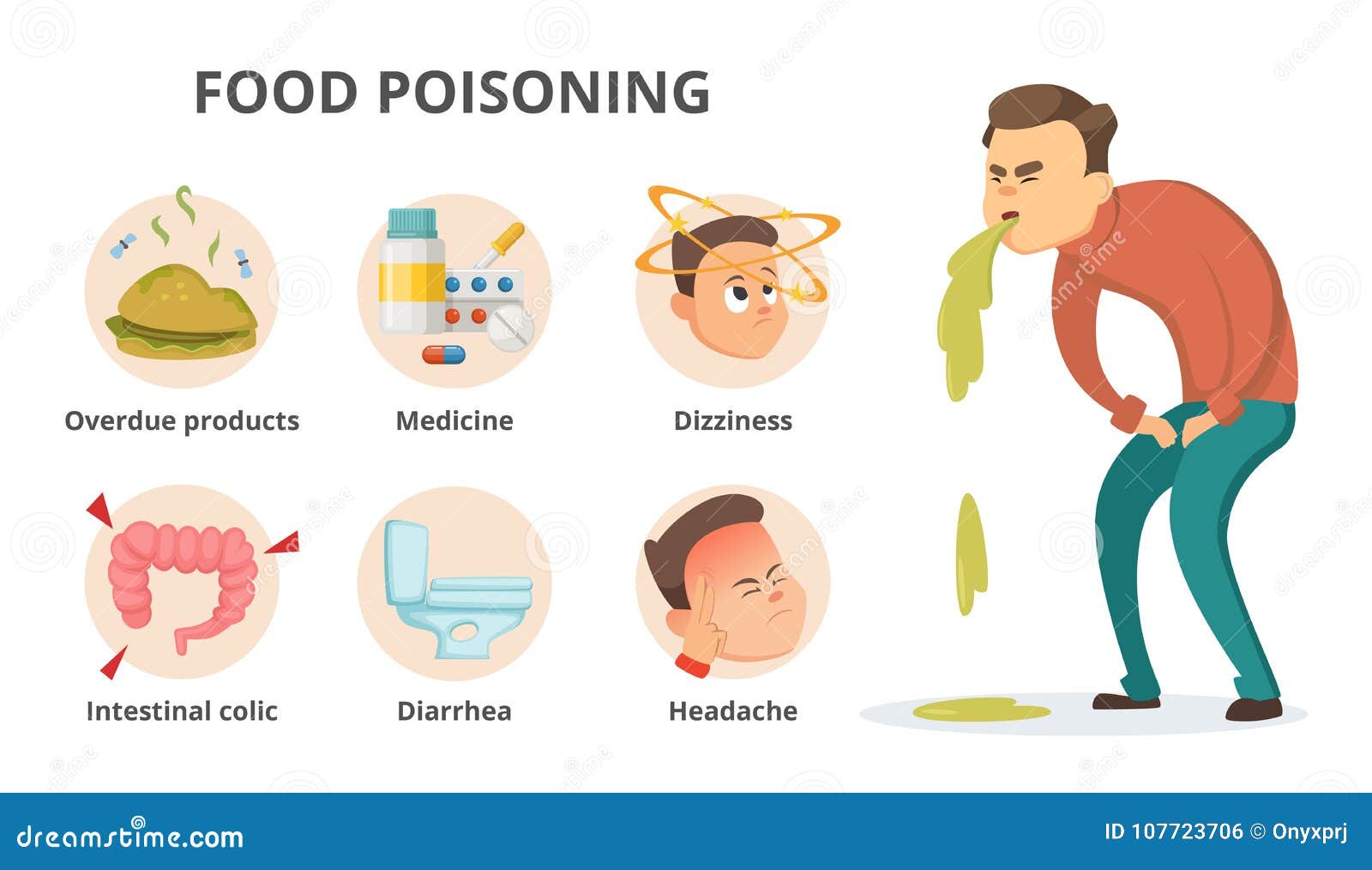 FOOD POISONING

Overdue products

Medicine

Dizziness

Intestinal colic

Diarrhea

Headache

dreamstime.com

ID 107723706 © Onyxprj